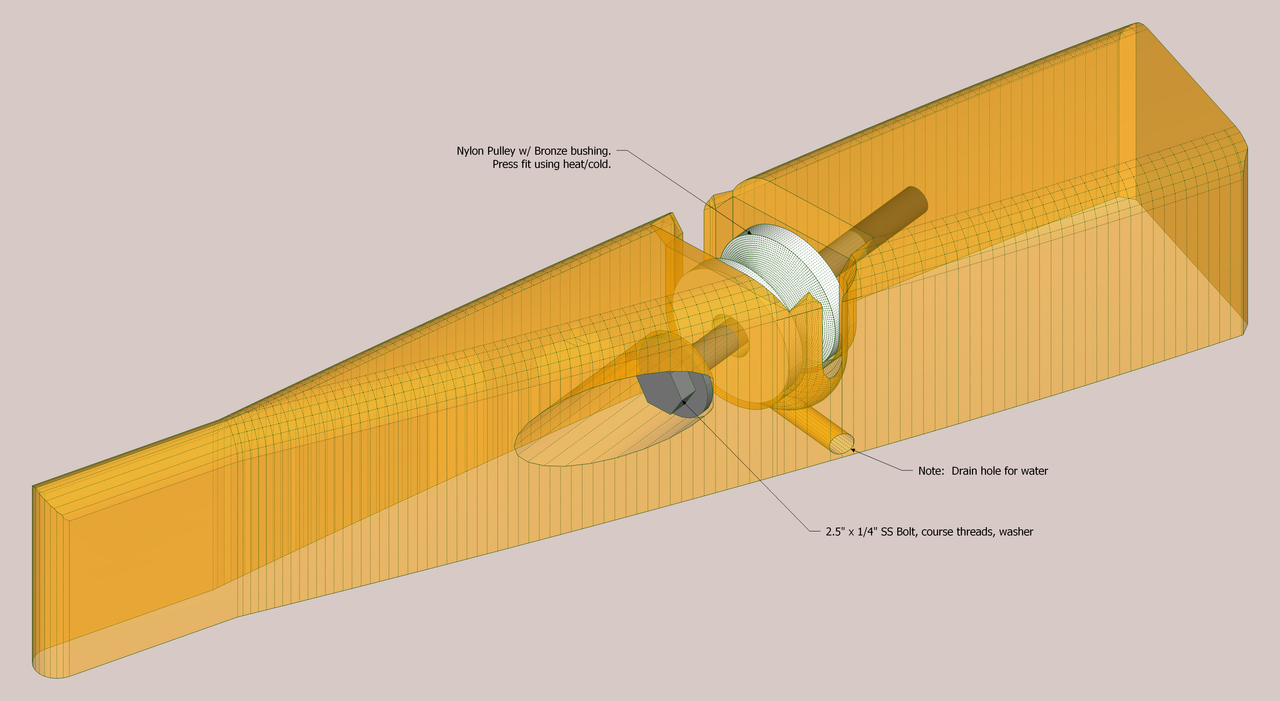 Nylon Pulley w/ Bronze bushing.
Press fit using heat/cold.

Note: Drain hole for water

2.5" x 1/4" SS Bolt, course threads, washer