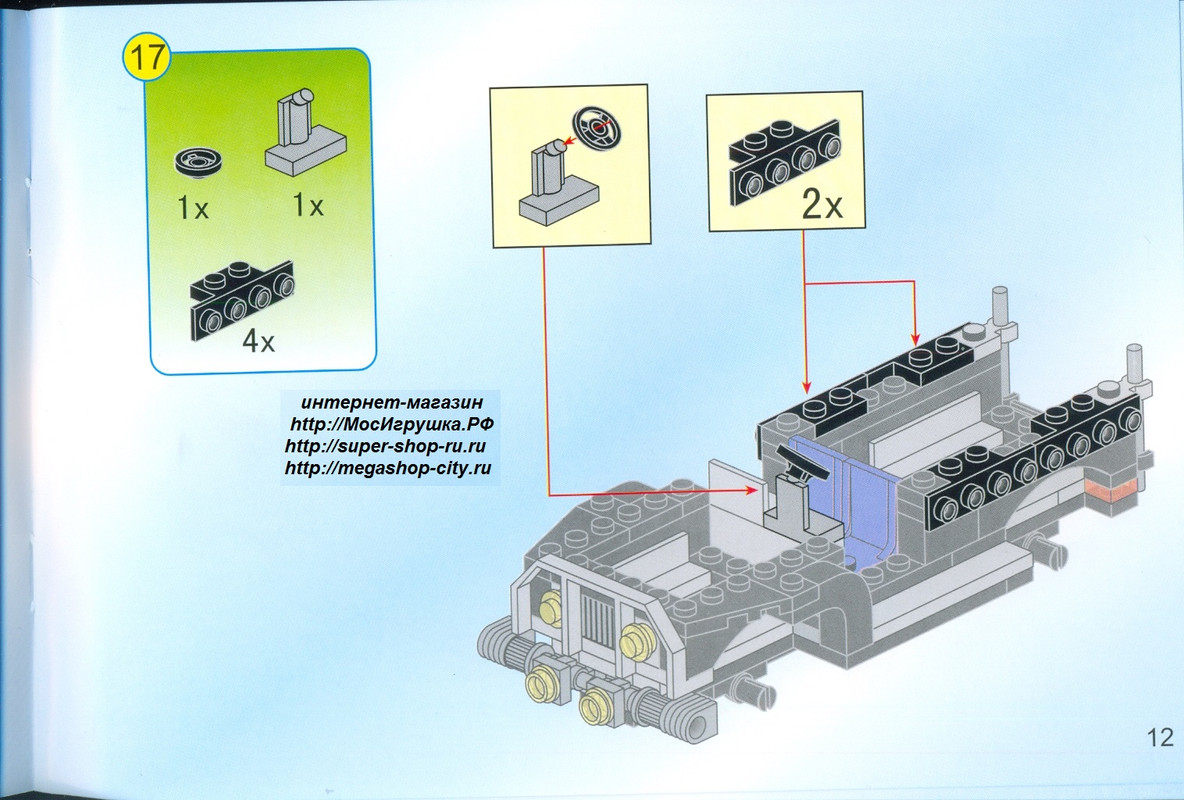 17

1x 1x

4x

2x

интернет-магазин
http://МосИгрушка.РФ
http://super-shop-ru.ru
http://megashop-city.ru

12