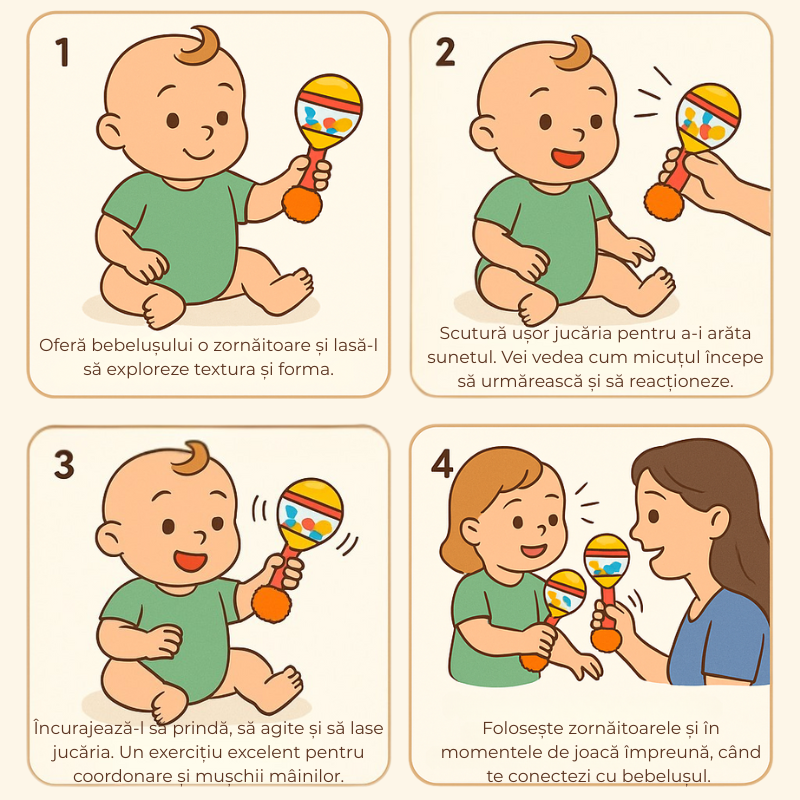 1

Oferă bebelușului o zornăitoare și lasă-l să exploreze textura și forma.

2

Scutură ușor jucăria pentru a-i arăta sunetul. Vei vedea cum micuțul începe să urmărească și să reacționeze.

3

Încurajează-l să prindă, să agite și să lase jucăria. Un exercițiu excelent pentru coordonare și mușchii mâinilor.

4

Folosește zornăitoarele și în momentele de joacă împreună, când te conectezi cu bebelușul.