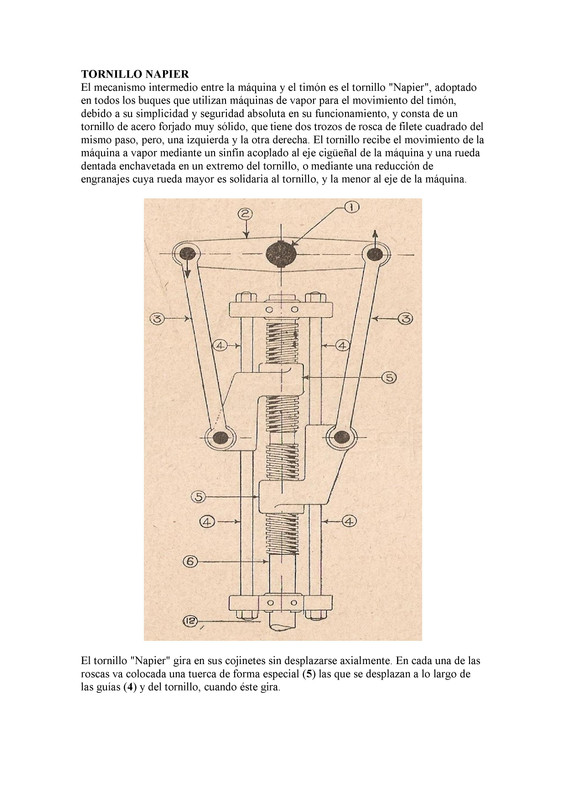 TORNILLO NAPIER
El mecanismo intermedio entre la máquina y el timón es el tornillo "Napier", adoptado en todos los buques que utilizan máquinas de vapor para el movimiento del timón, debido a su simplicidad y seguridad absoluta en su funcionamiento, y consta de un tornillo de acero forjado muy sólido, que tiene dos trozos de rosca de filete cuadrado del mismo paso, pero, una izquierda y la otra derecha. El tornillo recibe el movimiento de la máquina a vapor mediante un sinfín acoplado al eje cigüeñal de la máquina y una rueda dentada enchavetada en un extremo del tornillo, o mediante una reducción de engranajes cuya rueda mayor es solidaria al tornillo, y la menor al eje de la máquina.

2
1
3
3
4
4
5
5
4
4
6
12

El tornillo "Napier" gira en sus cojinetes sin desplazarse axialmente. En cada una de las roscas va colocada una tuerca de forma especial (5) las que se desplazan a lo largo de las guias (4) y del tornillo, cuando éste gira.