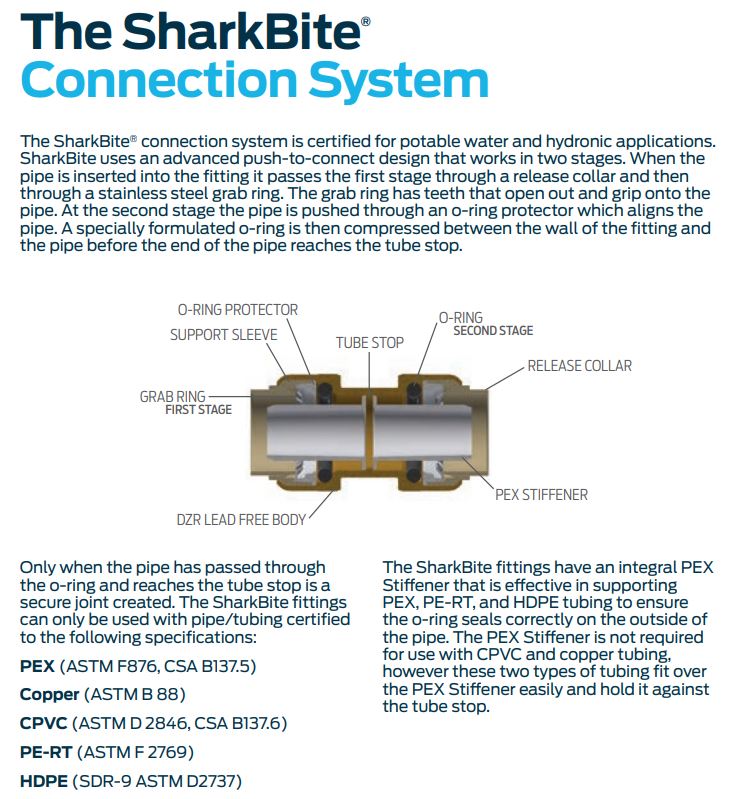 The SharkBite®
Connection System

The SharkBite® connection system is certified for potable water and hydronic applications. SharkBite uses an advanced push-to-connect design that works in two stages. When the pipe is inserted into the fitting it passes the first stage through a release collar and then through a stainless steel grab ring. The grab ring has teeth that open out and grip onto the pipe. At the second stage the pipe is pushed through an o-ring protector which aligns the pipe. A specially formulated o-ring is then compressed between the wall of the fitting and the pipe before the end of the pipe reaches the tube stop.

O-RING PROTECTOR
SUPPORT SLEEVE
TUBE STOP
O-RING
SECOND STAGE
RELEASE COLLAR
GRAB RING
FIRST STAGE
PEX STIFFENER
DZR LEAD FREE BODY

Only when the pipe has passed through the o-ring and reaches the tube stop is a secure joint created. The SharkBite fittings can only be used with pipe/tubing certified to the following specifications:

PEX (ASTM F876, CSA B137.5)

Copper (ASTM B 88)

CPVC (ASTM D 2846, CSA B137.6)

PE-RT (ASTM F 2769)

HDPE (SDR-9 ASTM D2737)

The SharkBite fittings have an integral PEX Stiffener that is effective in supporting PEX, PE-RT, and HDPE tubing to ensure the o-ring seals correctly on the outside of the pipe. The PEX Stiffener is not required for use with CPVC and copper tubing, however these two types of tubing fit over the PEX Stiffener easily and hold it against the tube stop.