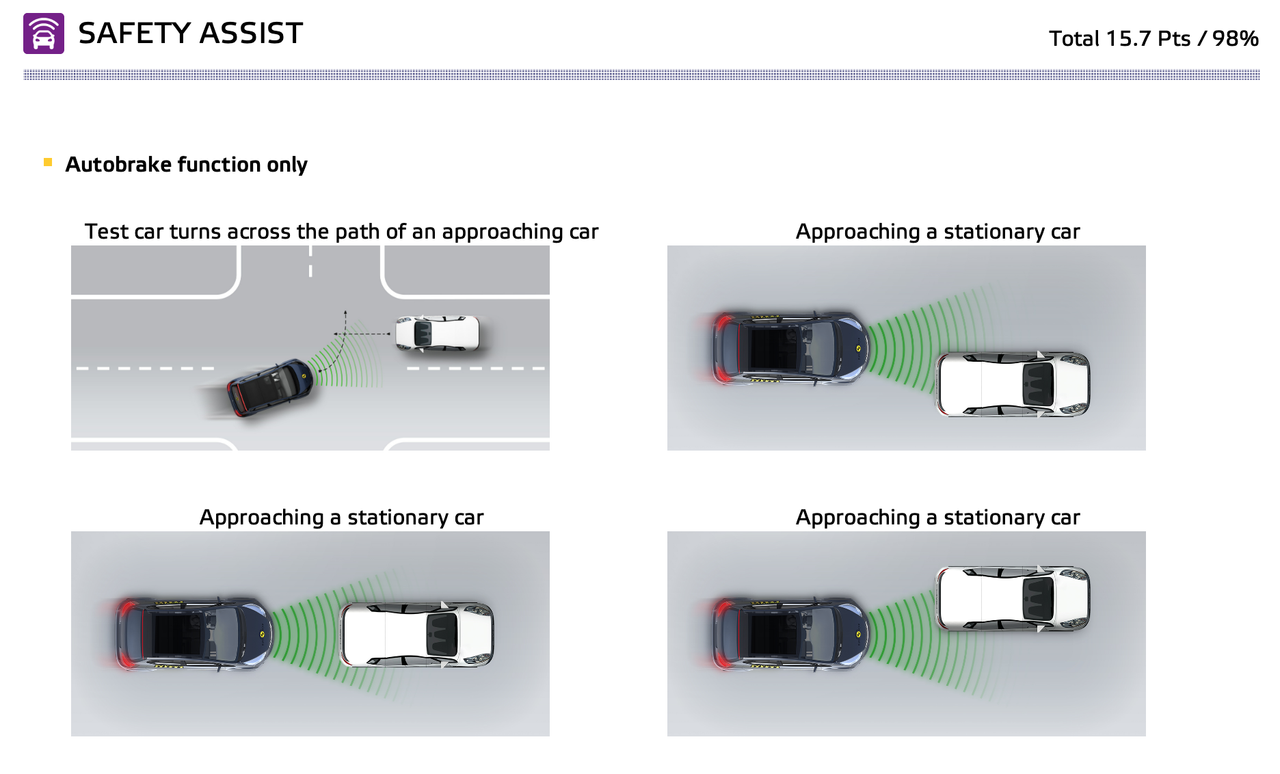 SAFETY ASSIST

Total 15.7 Pts / 98%

Autobrake function only

Test car turns across the path of an approaching car

Approaching a stationary car

Approaching a stationary car

Approaching a stationary car