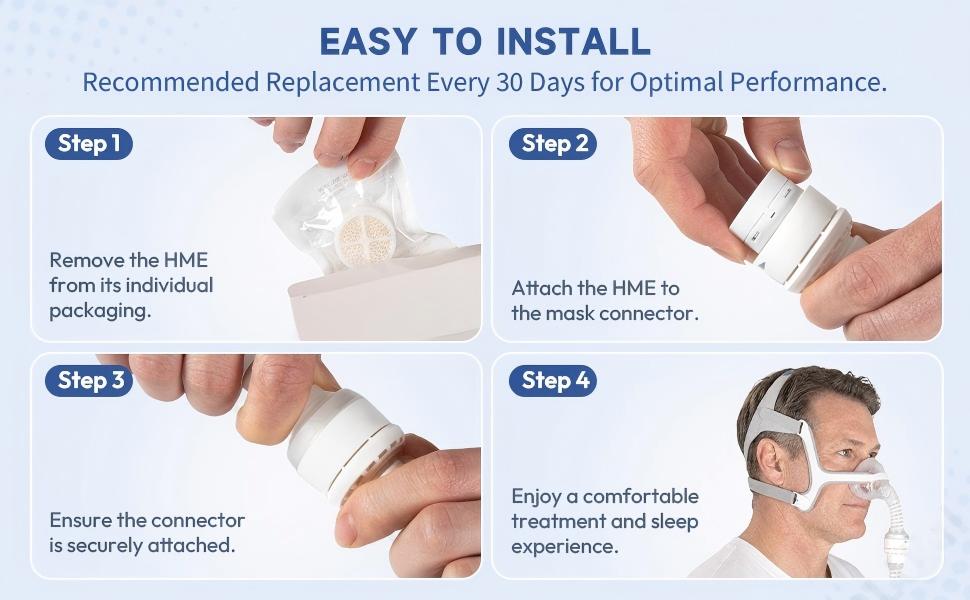 EASY TO INSTALL

Recommended Replacement Every 30 Days for Optimal Performance.

Step 1

Remove the HME from its individual packaging.

Step 2

Attach the HME to the mask connector.

Step 3

Ensure the connector is securely attached.

Step 4

Enjoy a comfortable treatment and sleep experience.