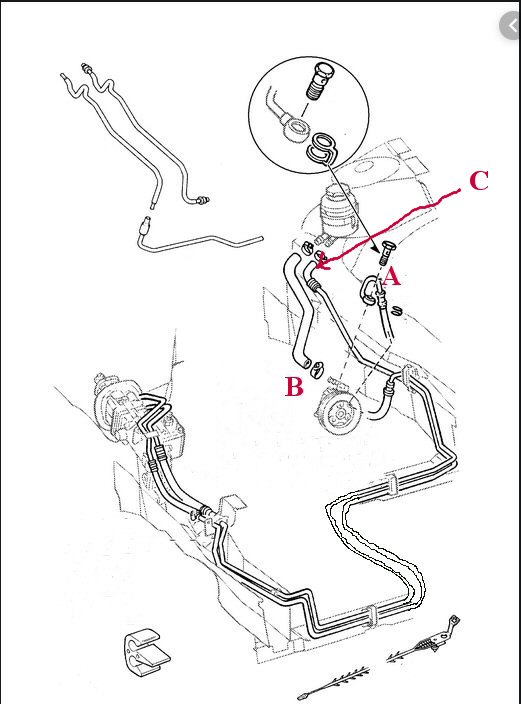 C
A
B