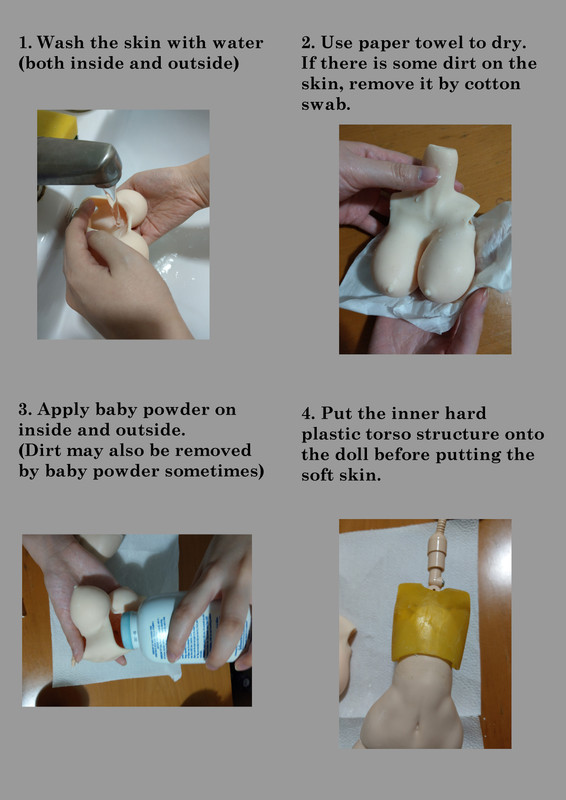 1. Wash the skin with water (both inside and outside)

2. Use paper towel to dry. If there is some dirt on the skin, remove it by cotton swab.

3. Apply baby powder on inside and outside. (Dirt may also be removed by baby powder sometimes)

4. Put the inner hard plastic torso structure onto the doll before putting the soft skin.