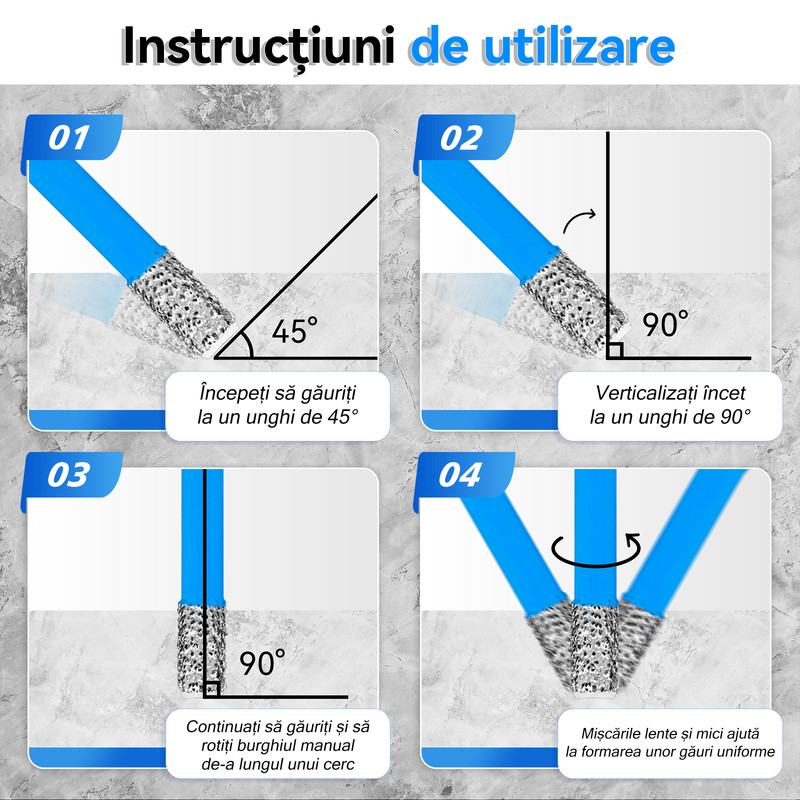 Instrucțiuni de utilizare

01

45°

Începeți să găuriți la un unghi de 45°

02

90°

Verticalizați încet la un unghi de 90°

03

90°

Continuați să găuriți și să rotiți burghiul manual de-a lungul unui cerc

04

Mișcările lente și mici ajută la formarea unor găuri uniforme