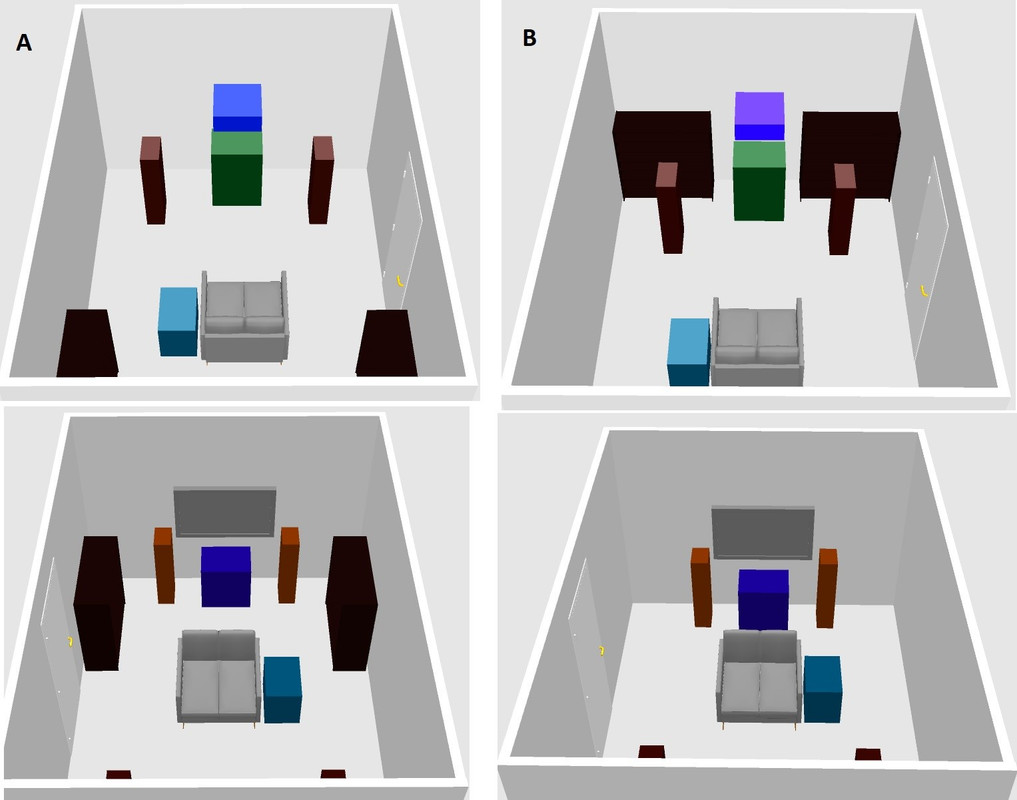 A

B