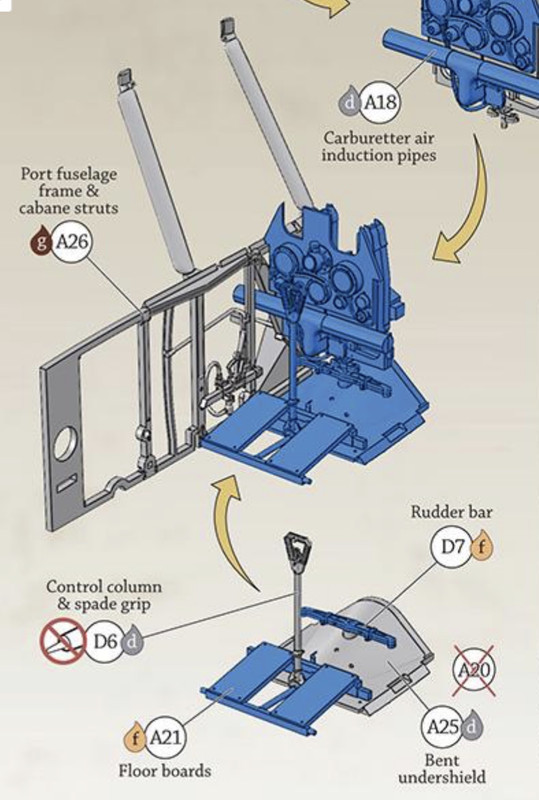 d A18
Carburetter air induction pipes

Port fuselage frame & cabane struts
g A26

Rudder bar
D7 f

Control column & spade grip
D6 d

A20

f A21
Floor boards

A25 d
Bent undershield