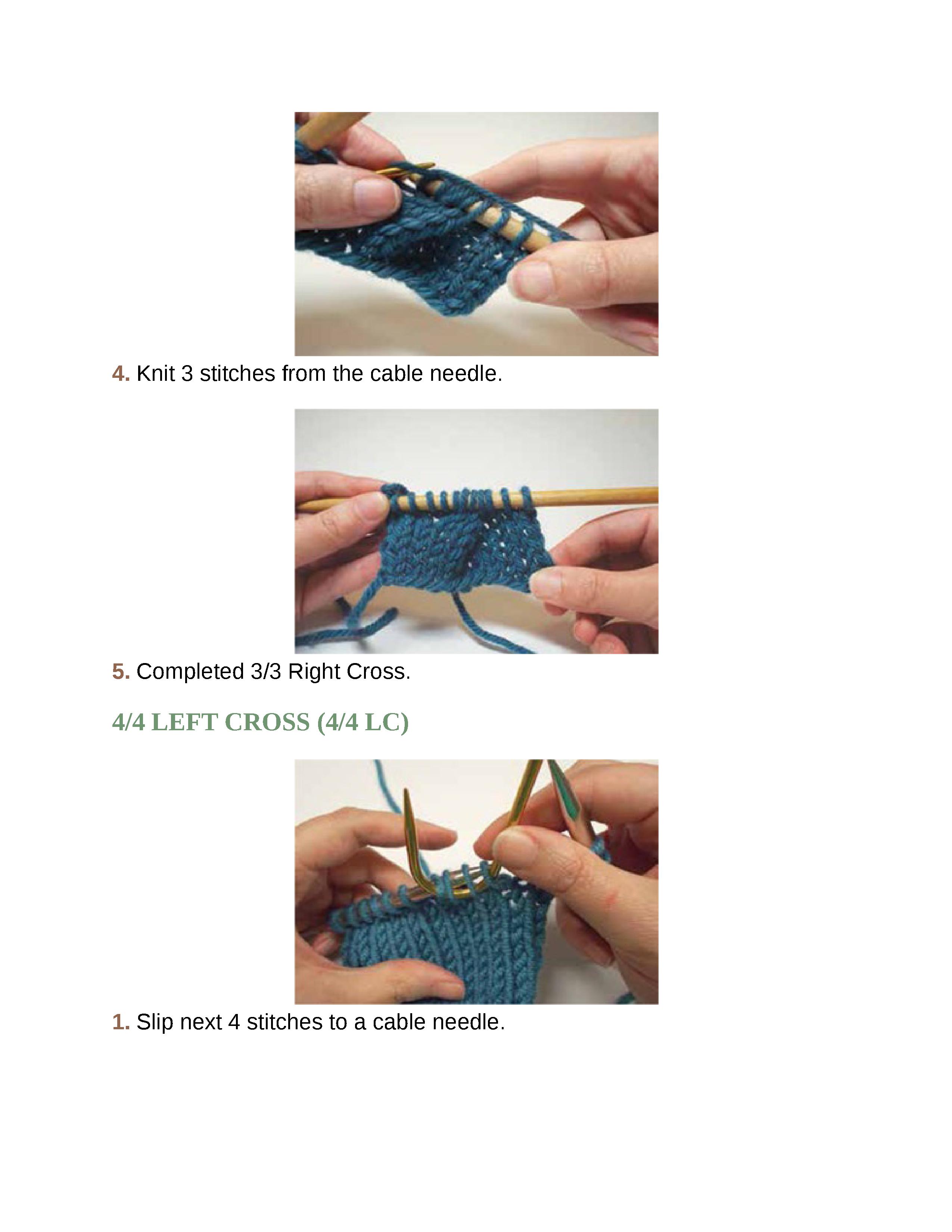 4. Knit 3 stitches from the cable needle.

5. Completed 3/3 Right Cross.

4/4 LEFT CROSS (4/4 LC)

1. Slip next 4 stitches to a cable needle.