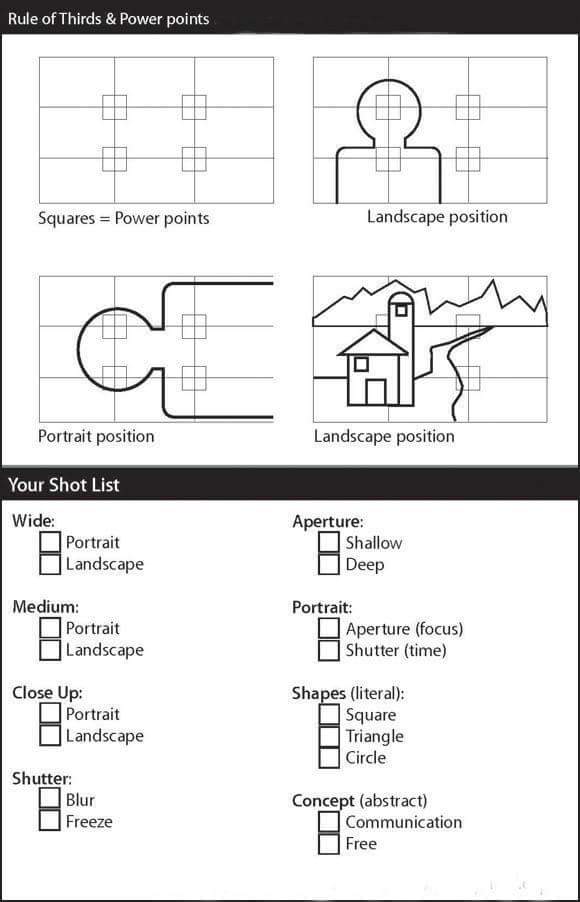 Rule of Thirds & Power points

Squares = Power points

Landscape position

Portrait position

Landscape position

Your Shot List

Wide:
Portrait
Landscape

Medium:
Portrait
Landscape

Close Up:
Portrait
Landscape

Shutter:
Blur
Freeze

Aperture:
Shallow
Deep

Portrait:
Aperture (focus)
Shutter (time)

Shapes (literal):
Square
Triangle
Circle

Concept (abstract)
Communication
Free