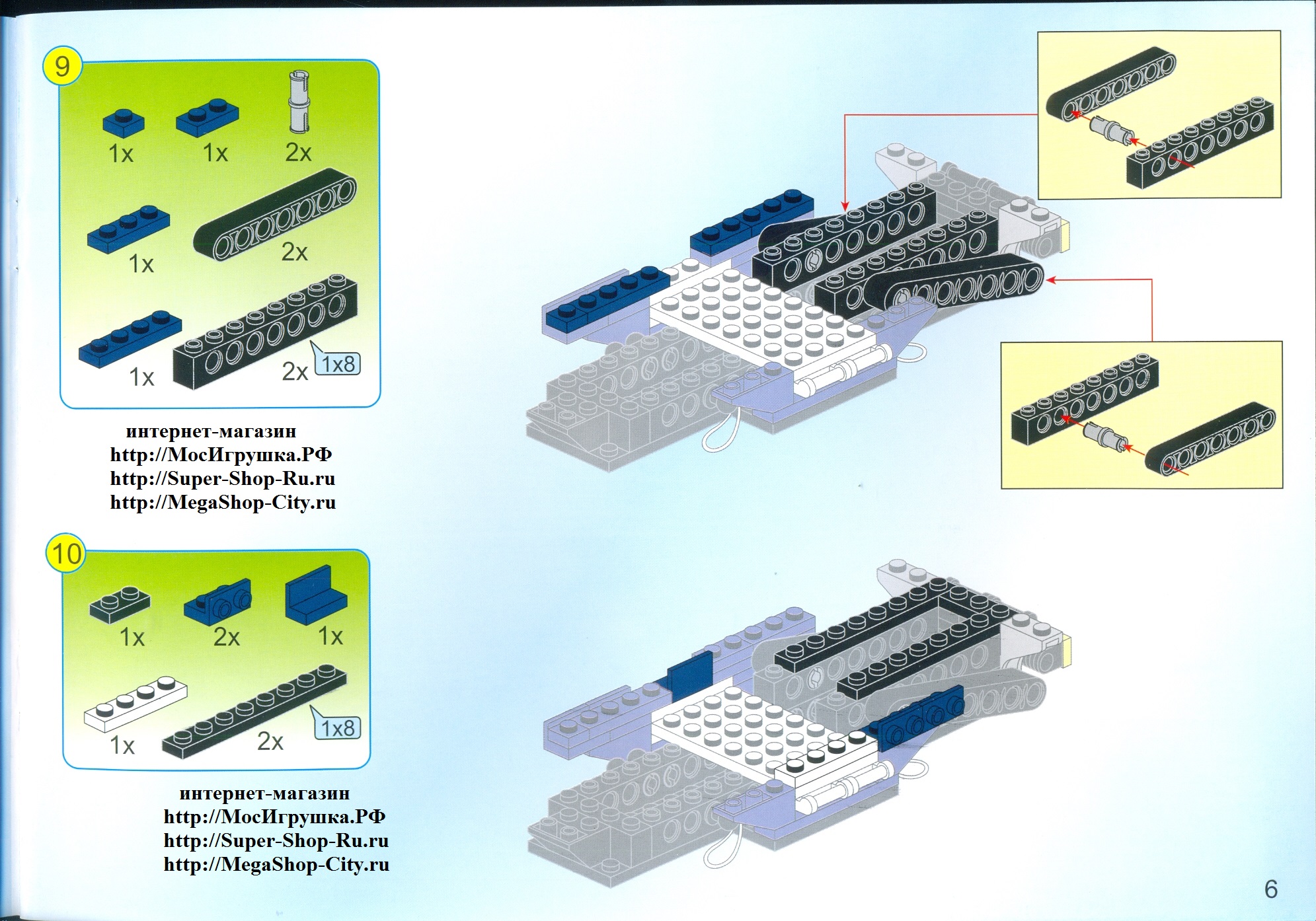 9

1x 1x 2x

1x 2x

1x 2x 1x8

интернет-магазин
http://МосИгрушка.РФ
http://Super-Shop-Ru.ru
http://MegaShop-City.ru

10

1x 2x 1x

1x 2x 1x8

интернет-магазин
http://МосИгрушка.РФ
http://Super-Shop-Ru.ru
http://MegaShop-City.ru

6