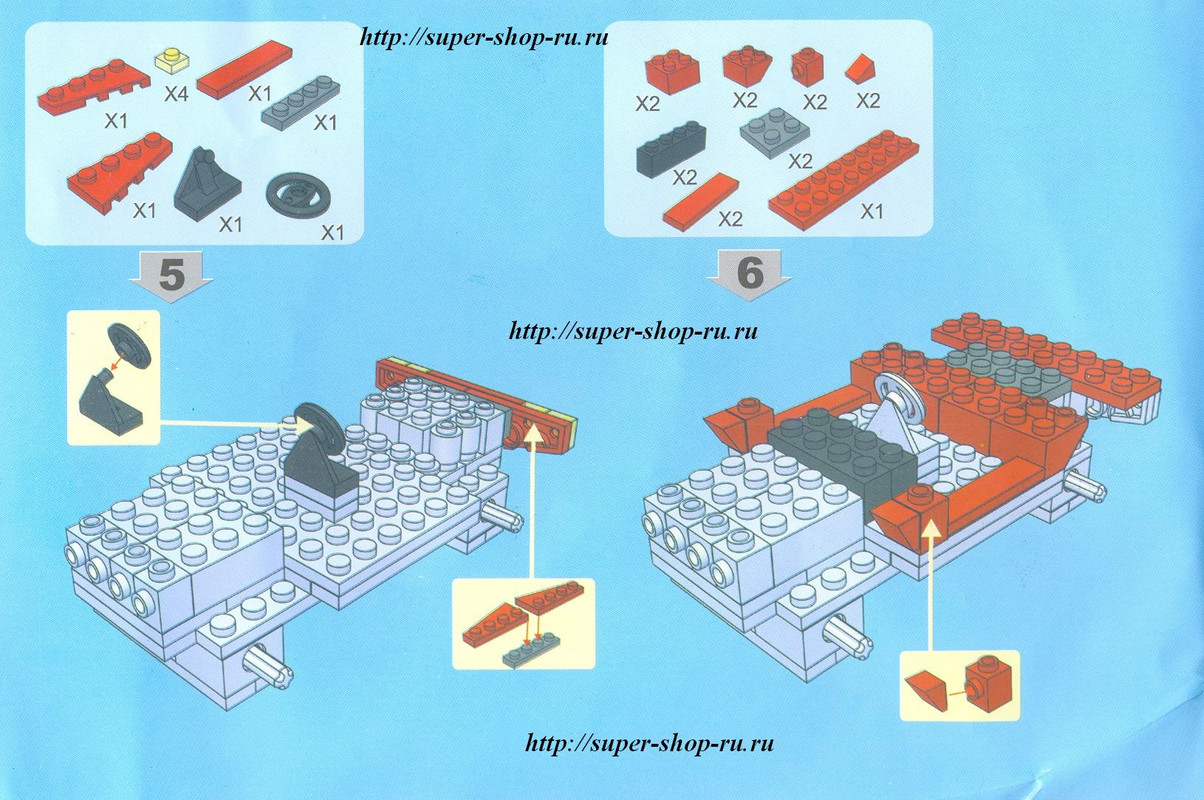 http://super-shop-ru.ru

X1
X4
X1
X1
X1
X1
X1

X2
X2
X2
X2
X2
X2
X2
X1

5

6

http://super-shop-ru.ru

http://super-shop-ru.ru