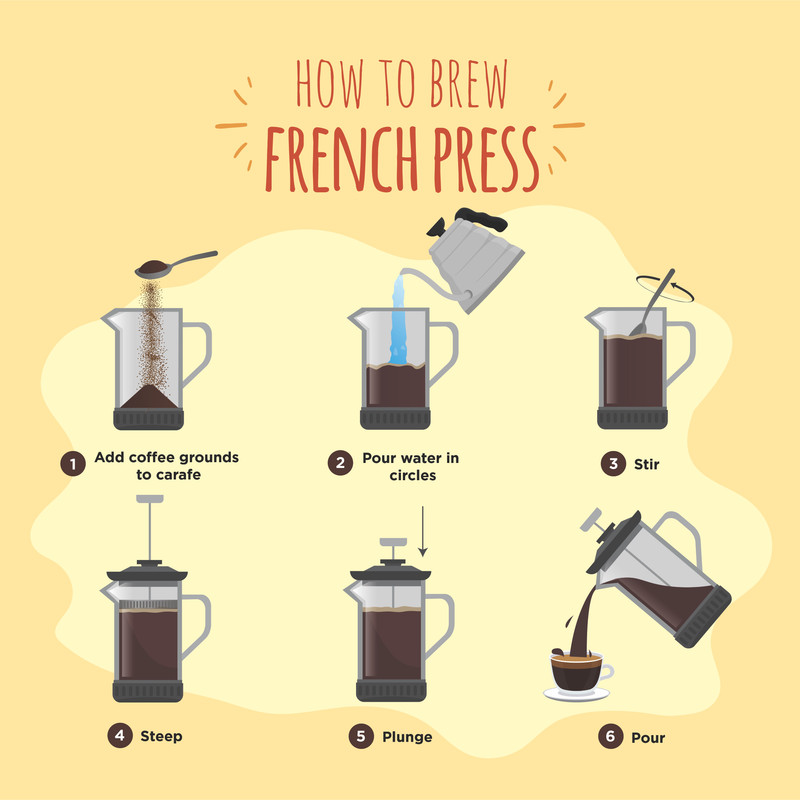 HOW TO BREW
FRENCH PRESS

1 Add coffee grounds to carafe

2 Pour water in circles

3 Stir

4 Steep

5 Plunge

6 Pour