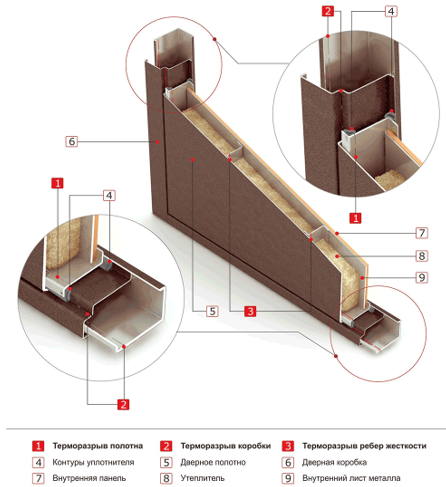 2
4
6
1
4
1
7
8
9
5
3
2

1 Терморазрыв полотна
2 Терморазрыв коробки
3 Терморазрыв ребер жесткости
4 Контуры уплотнителя
5 Дверное полотно
6 Дверная коробка
7 Внутренняя панель
8 Утеплитель
9 Внутренний лист металла