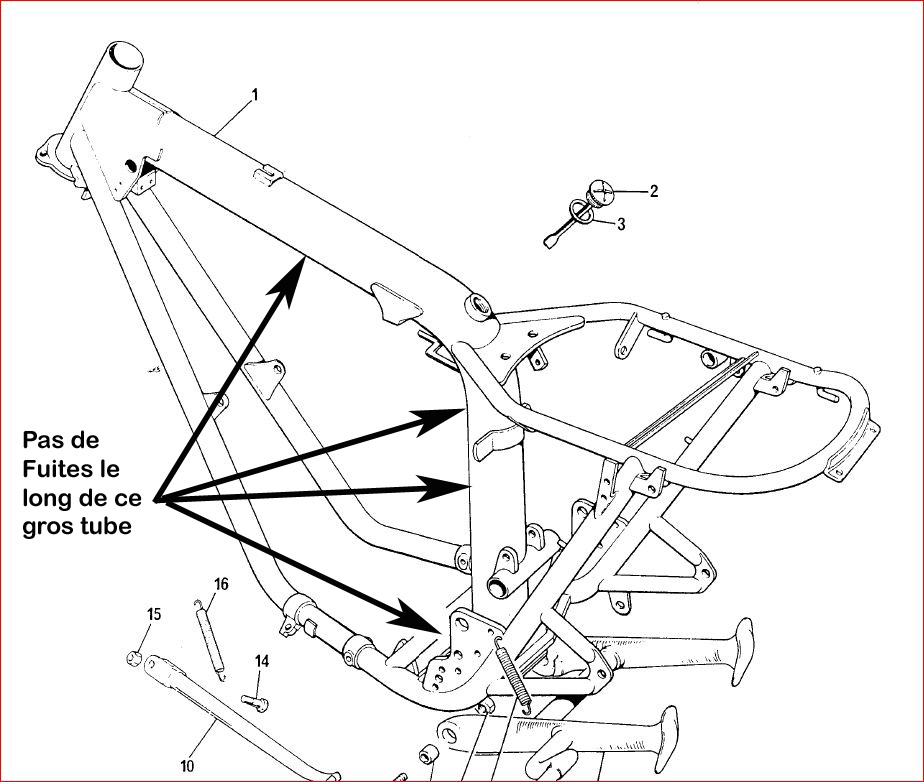 1

2

3

Pas de Fuites le long de ce gros tube

16

15

14

10