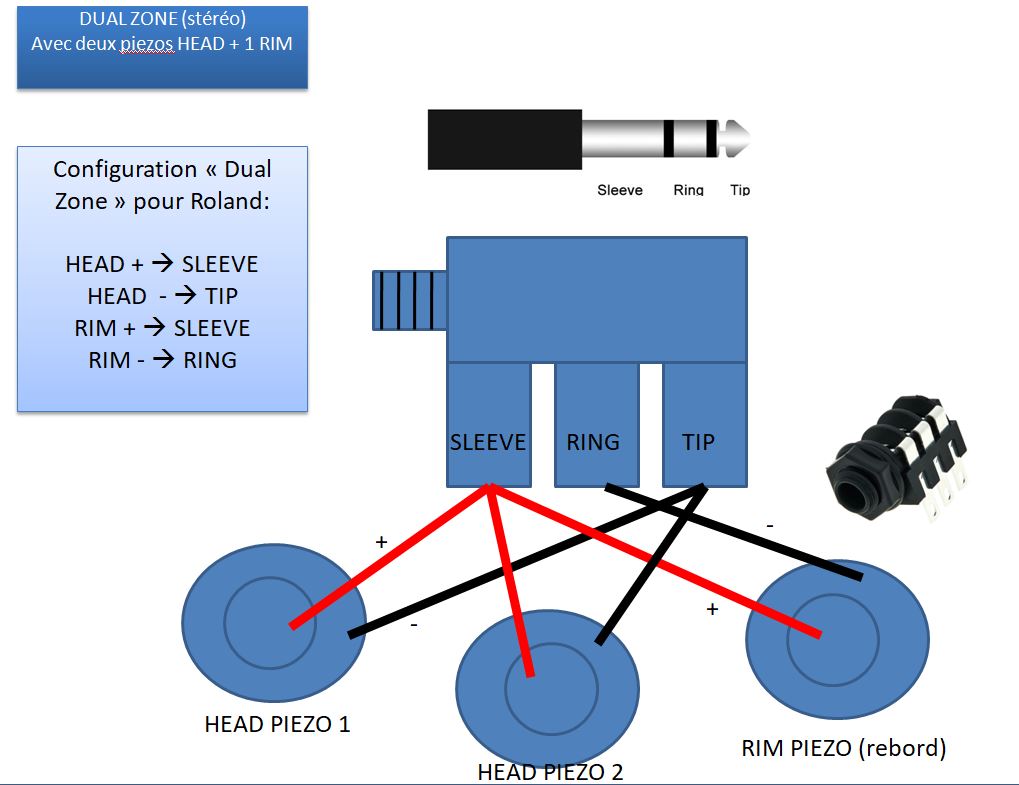 DUAL ZONE (stéréo)
Avec deux piezos HEAD + 1 RIM

Configuration « Dual Zone » pour Roland:

HEAD + → SLEEVE
HEAD - → TIP
RIM + → SLEEVE
RIM - → RING

Sleeve Ring Tip

SLEEVE RING TIP

+

-

-

+

HEAD PIEZO 1

HEAD PIEZO 2

RIM PIEZO (rebord)