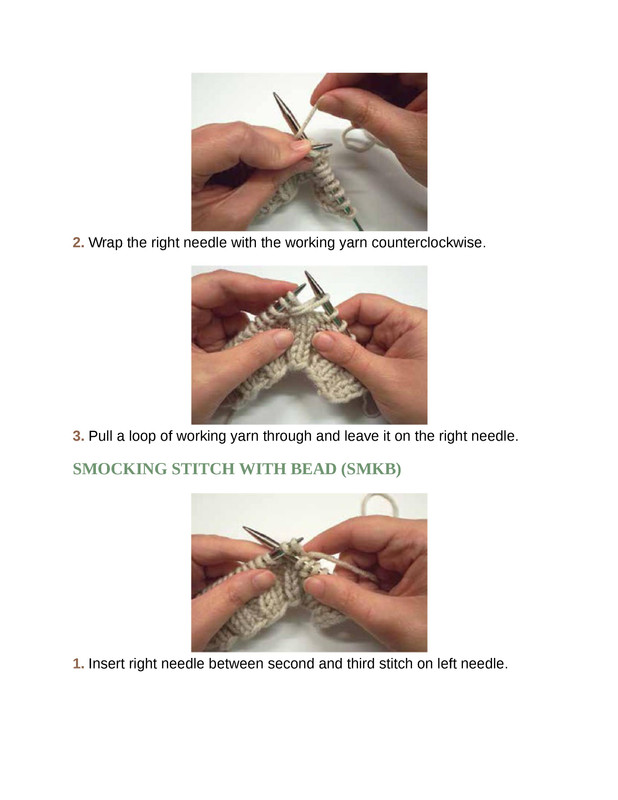 2. Wrap the right needle with the working yarn counterclockwise.

3. Pull a loop of working yarn through and leave it on the right needle.

SMOCKING STITCH WITH BEAD (SMKB)

1. Insert right needle between second and third stitch on left needle.