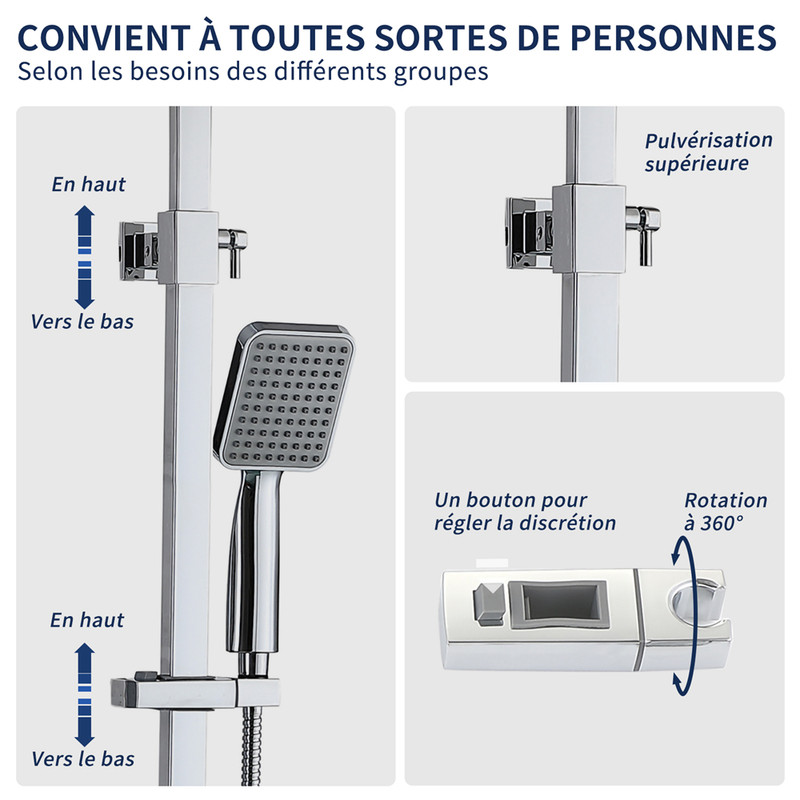 CONVIENT À TOUTES SORTES DE PERSONNES
Selon les besoins des différents groupes

En haut

Vers le bas

En haut

Vers le bas

Pulvérisation supérieure

Un bouton pour régler la discrétion

Rotation à 360°