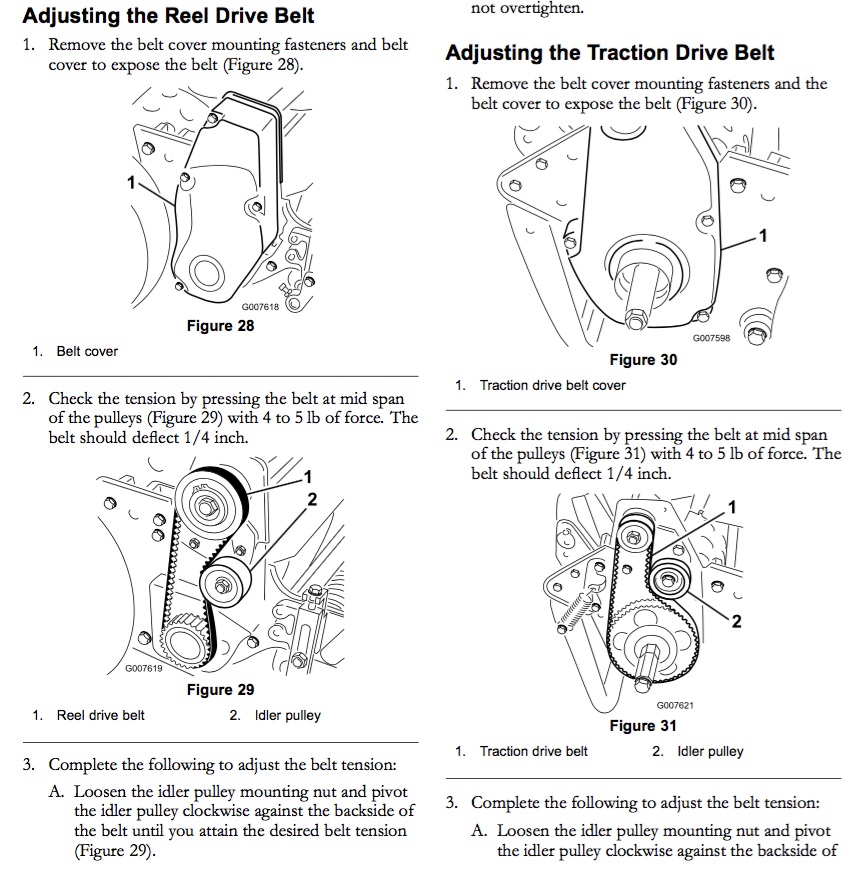 Adjusting the Reel Drive Belt

1. Remove the belt cover mounting fasteners and belt cover to expose the belt (Figure 28).

1

G007618

Figure 28

1. Belt cover

2. Check the tension by pressing the belt at mid span of the pulleys (Figure 29) with 4 to 5 lb of force. The belt should deflect 1/4 inch.

1
2

G007619

Figure 29

1. Reel drive belt
2. Idler pulley

3. Complete the following to adjust the belt tension:

A. Loosen the idler pulley mounting nut and pivot the idler pulley clockwise against the backside of the belt until you attain the desired belt tension (Figure 29).

not overtighten.

Adjusting the Traction Drive Belt

1. Remove the belt cover mounting fasteners and the belt cover to expose the belt (Figure 30).

1

G007598

Figure 30

1. Traction drive belt cover

2. Check the tension by pressing the belt at mid span of the pulleys (Figure 31) with 4 to 5 lb of force. The belt should deflect 1/4 inch.

1
2

G007621

Figure 31

1. Traction drive belt
2. Idler pulley

3. Complete the following to adjust the belt tension:

A. Loosen the idler pulley mounting nut and pivot the idler pulley clockwise against the backside of