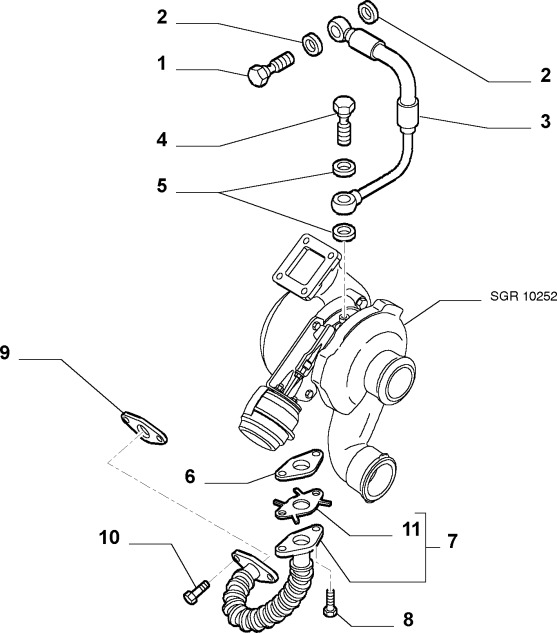 2
1
2
3
4
5
SGR 10252
9
6
11
7
10
8