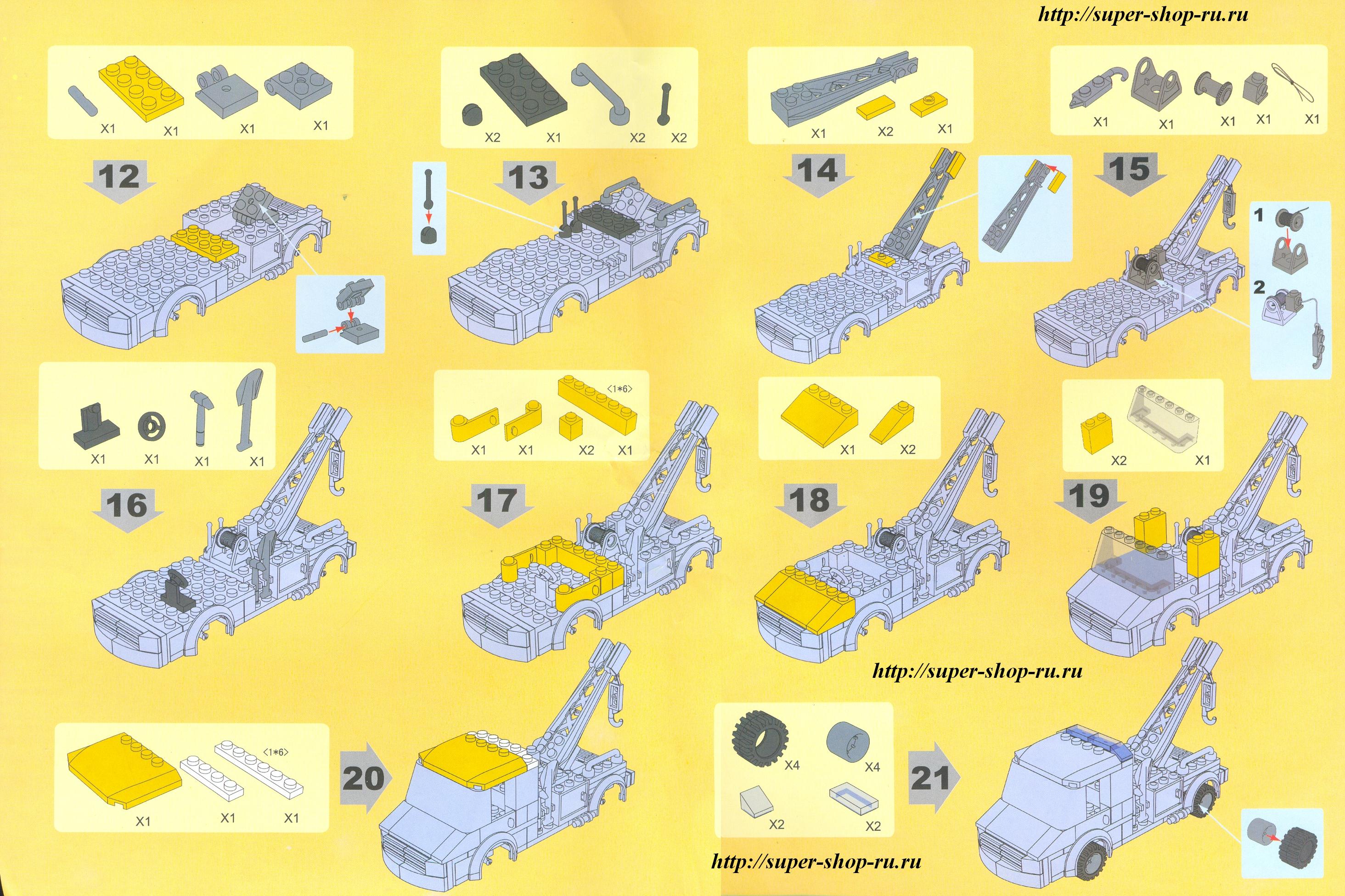 http://super-shop-ru.ru

X1 X1 X1 X1

12

X2 X1 X2 X2

13

X1 X2 X1

14

X1 X1 X1 X1 X1

15

1

2

X1 X1 X1 X1

16

<1*6>

X1 X1 X2 X1

17

X1 X2

18

X2 X1

19

http://super-shop-ru.ru

<1*6>

X1 X1 X1

20

X4 X4 X2 X2

21

http://super-shop-ru.ru