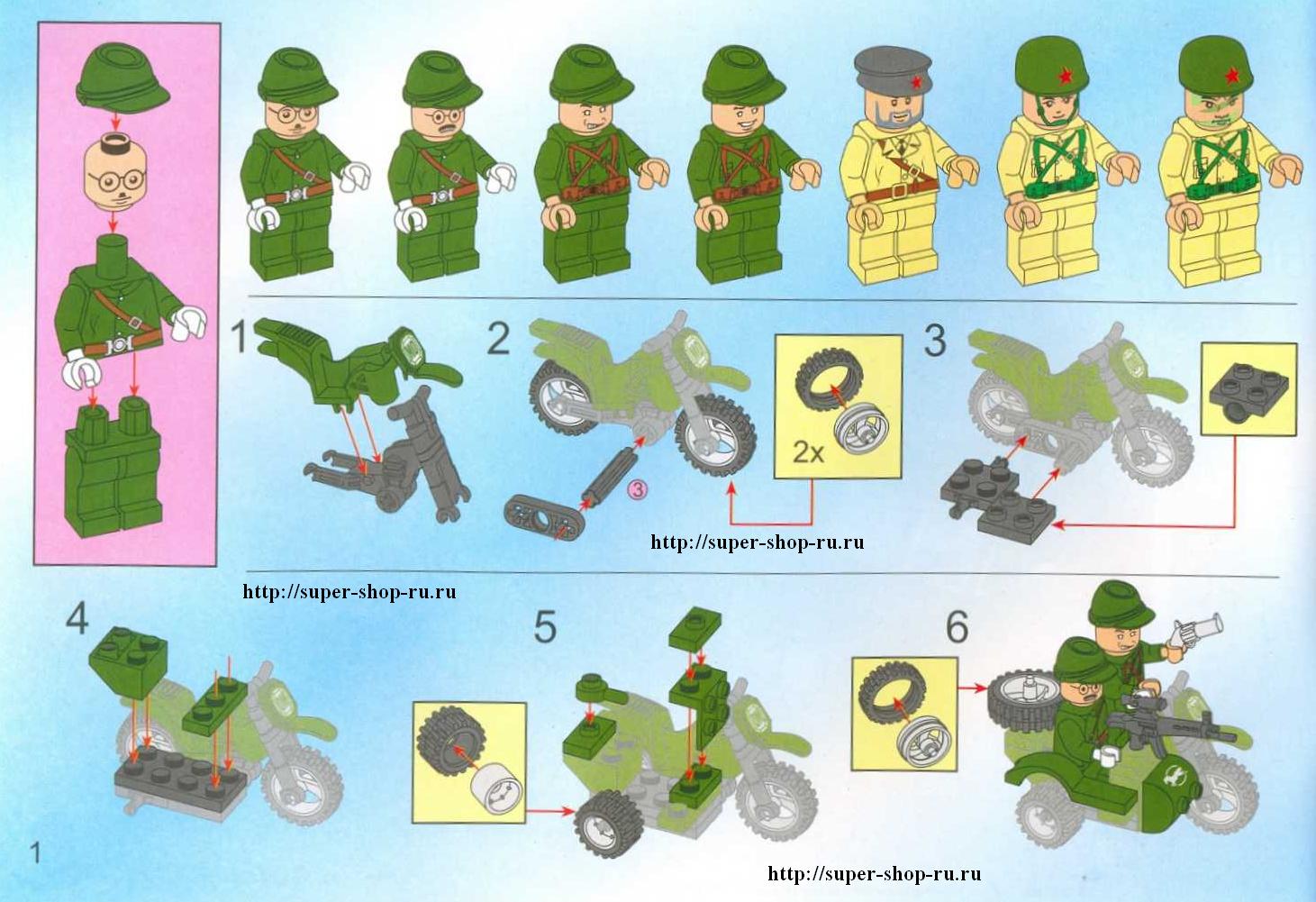 1

2

3

2x

3

http://super-shop-ru.ru

http://super-shop-ru.ru

4

5

6

1

http://super-shop-ru.ru