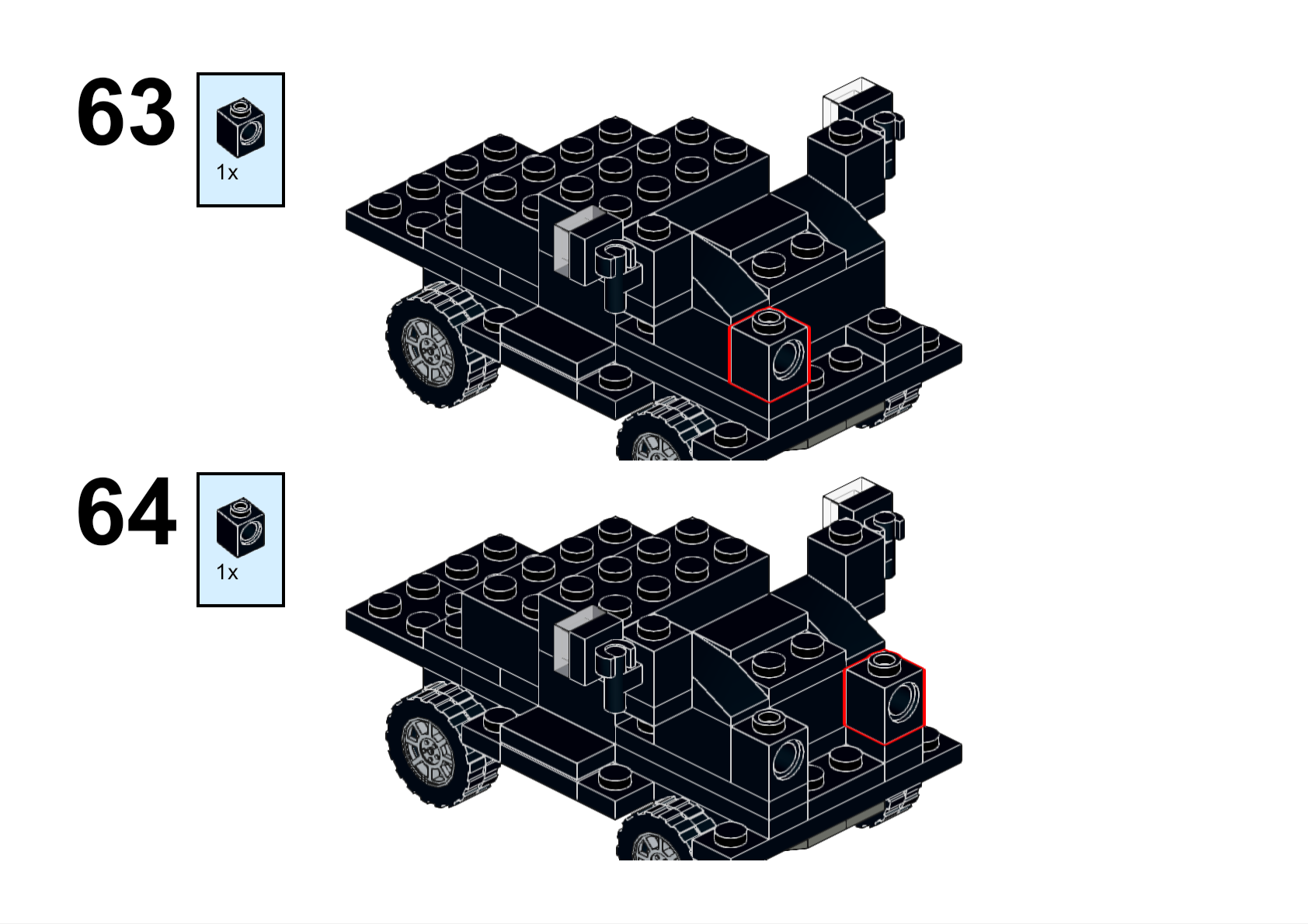 63

1x

64

1x