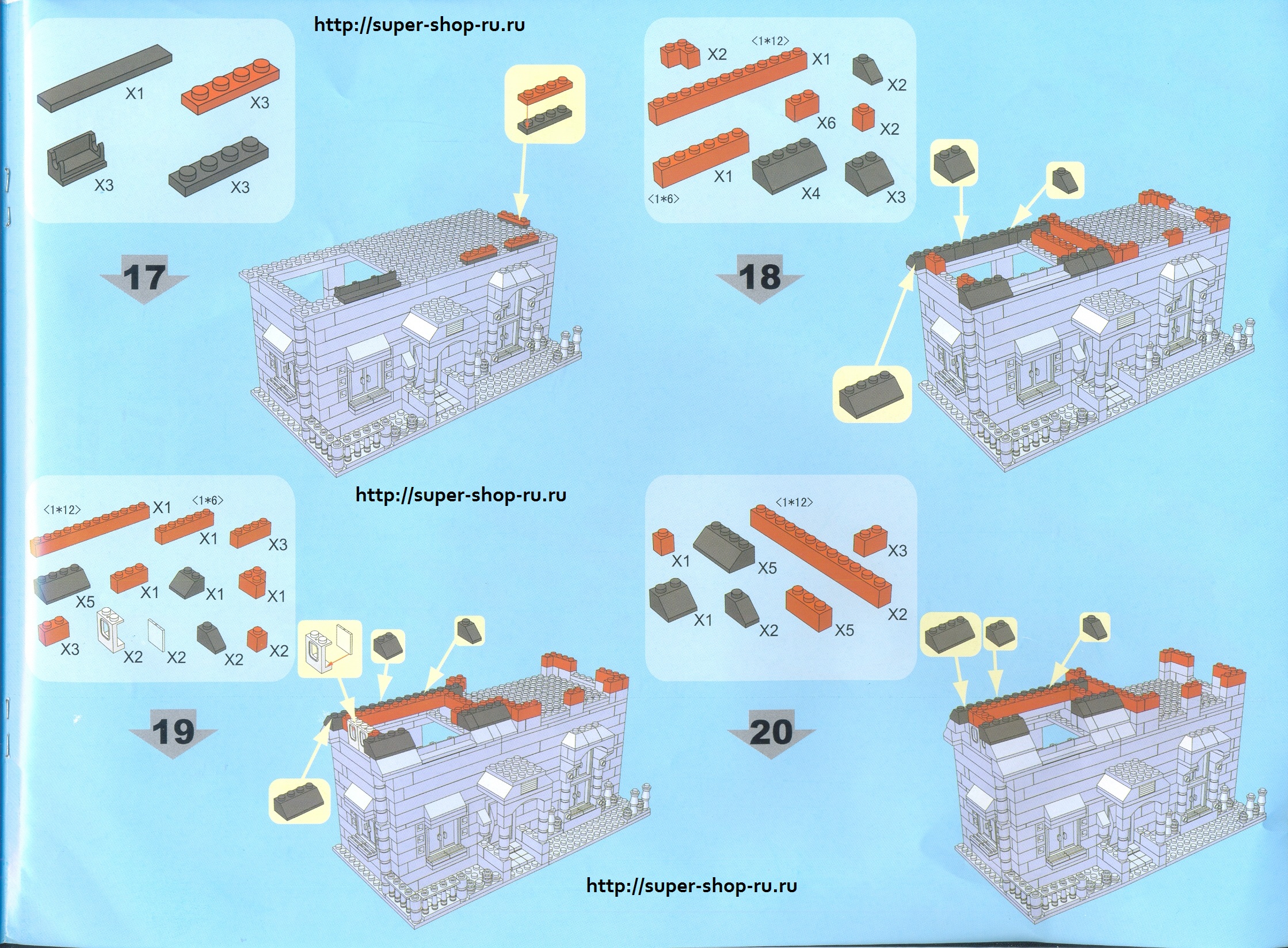 http://super-shop-ru.ru

X1
X3
X3
X3

17

X2
<1*12>
X1
X2
X6
X2
X1
<1*6>
X4
X3

18

http://super-shop-ru.ru

<1*12>
X1
<1*6>
X1
X3
X5
X1
X1
X1
X3
X2
X2
X2
X2

19

<1*12>
X1
X5
X3
X1
X2
X5
X2

20

http://super-shop-ru.ru