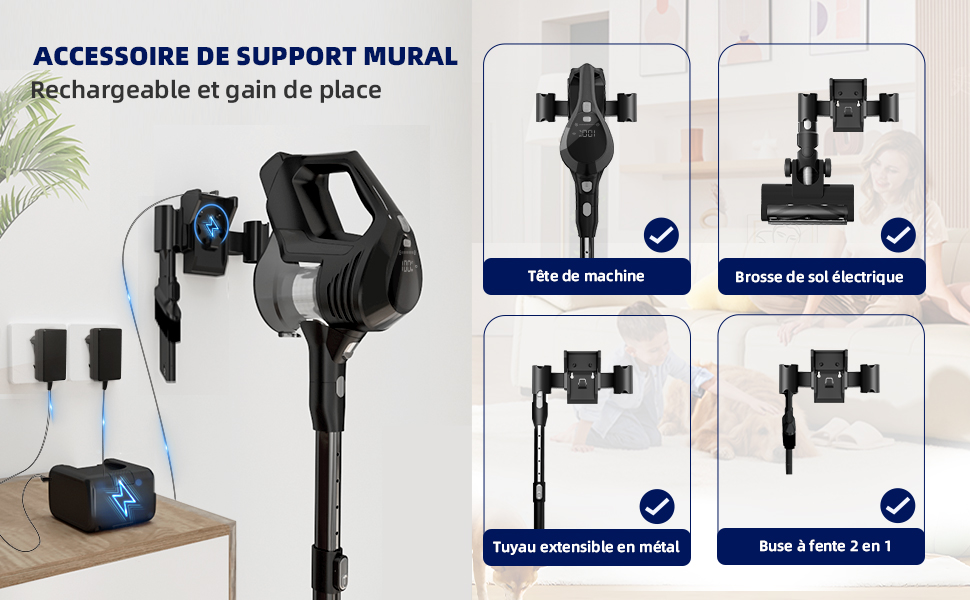 ACCESSOIRE DE SUPPORT MURAL
Rechargeable et gain de place

Tête de machine

Brosse de sol électrique

Tuyau extensible en métal

Buse à fente 2 en 1