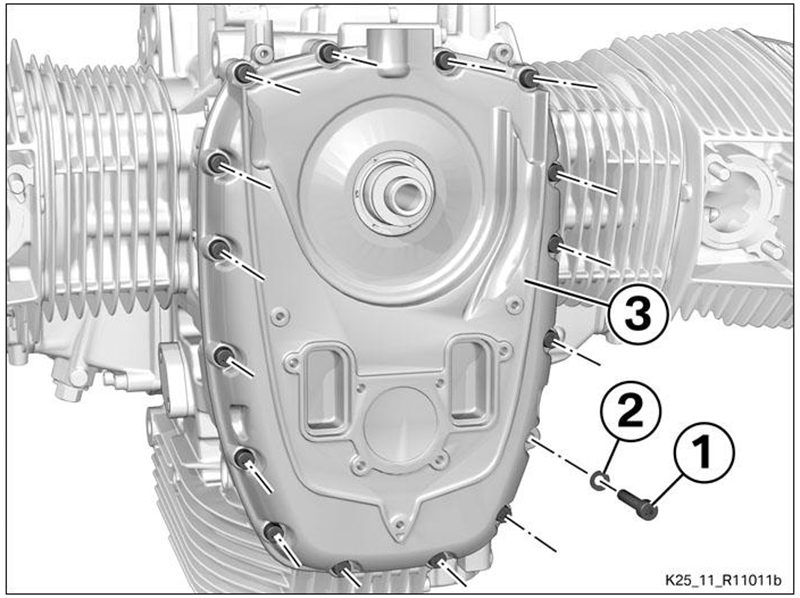 3
2
1
K25_11_R11011b