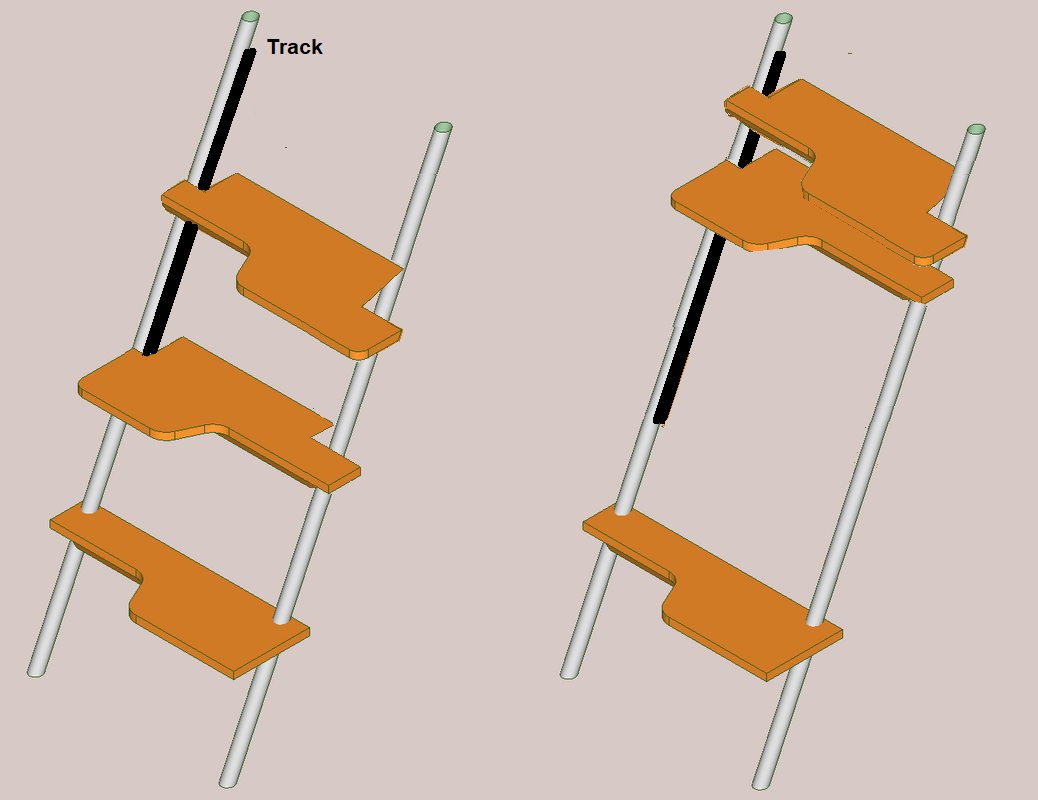 Track