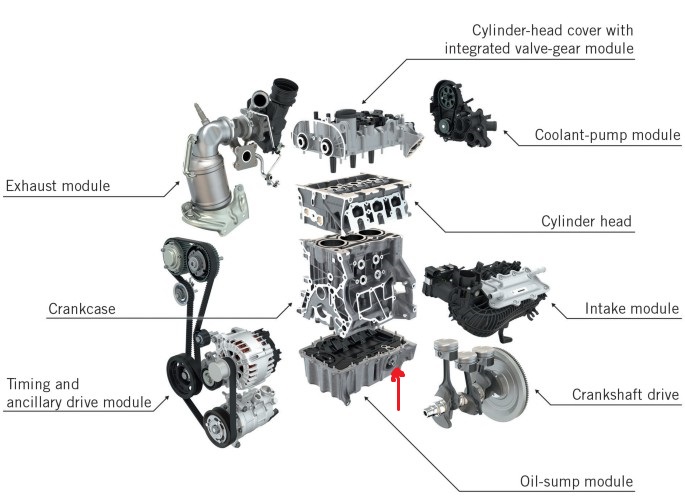 Cylinder-head cover with integrated valve-gear module

Coolant-pump module

Exhaust module

Cylinder head

Crankcase

Intake module

Timing and ancillary drive module

Crankshaft drive

Oil-sump module