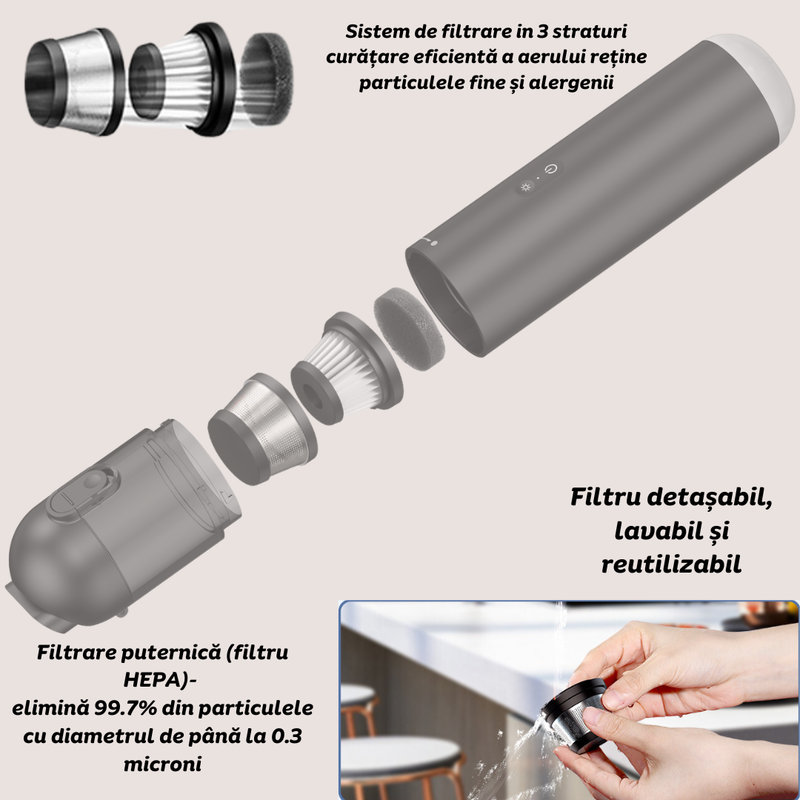 Sistem de filtrare in 3 straturi curățare eficientă a aerului reține particulele fine și alergenii

Filtru detașabil, lavabil și reutilizabil

Filtrare puternică (filtru HEPA)-
elimină 99.7% din particulele cu diametrul de până la 0.3 microni