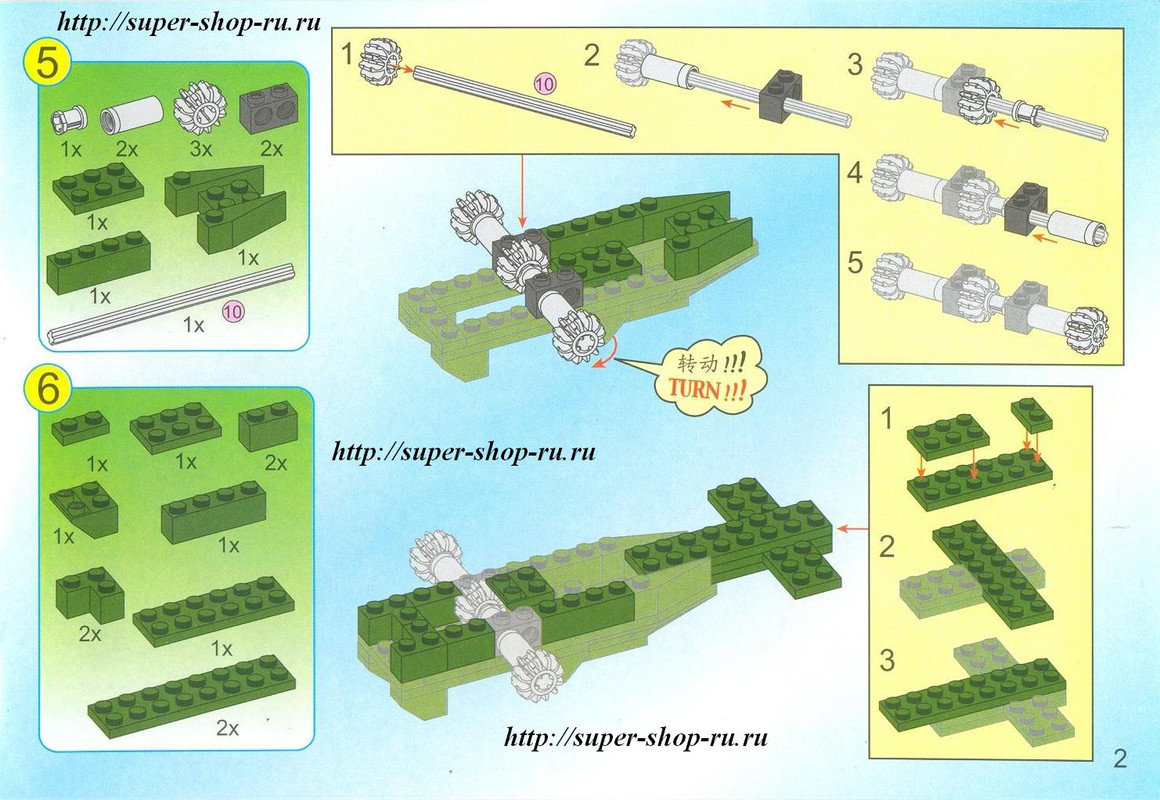 http://super-shop-ru.ru

5

1x 2x 3x 2x

1x

1x

1x

1x 10

1 10 2 3

4

5

转动!!!
TURN!!!

6

1x 1x 2x

1x 1x

2x 1x

2x

http://super-shop-ru.ru

1

2

3

http://super-shop-ru.ru

2