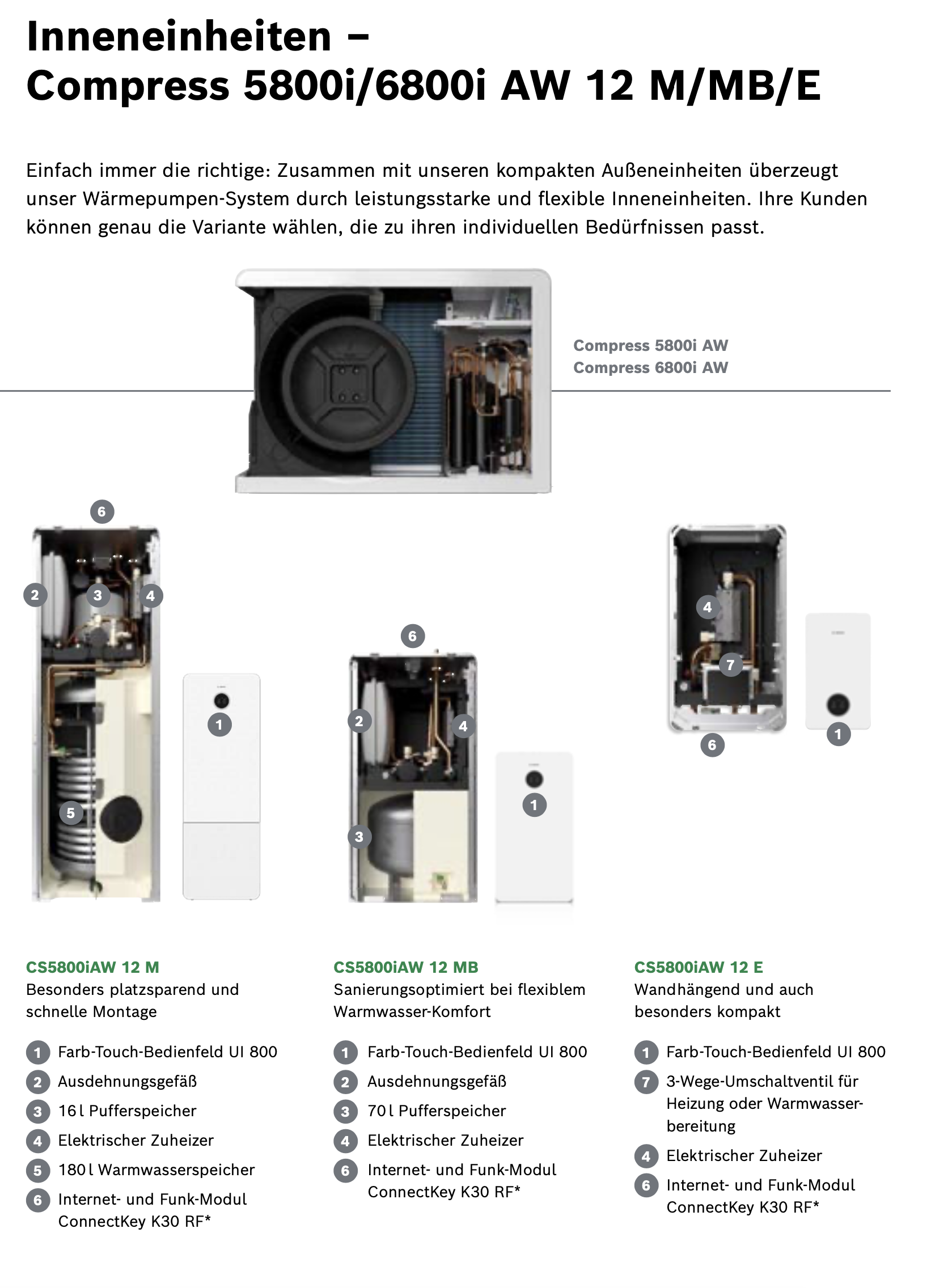 Inneneinheiten –
Compress 5800i/6800i AW 12 M/MB/E

Einfach immer die richtige: Zusammen mit unseren kompakten Außeneinheiten überzeugt unser Wärmepumpen-System durch leistungsstarke und flexible Inneneinheiten. Ihre Kunden können genau die Variante wählen, die zu ihren individuellen Bedürfnissen passt.

Compress 5800i AW
Compress 6800i AW

6
2
3
4
5
1

6
2
4
3
1

4
7
6
1

CS5800iAW 12 M
Besonders platzsparend und schnelle Montage

1 Farb-Touch-Bedienfeld UI 800
2 Ausdehnungsgefäß
3 16 l Pufferspeicher
4 Elektrischer Zuheizer
5 180 l Warmwasserspeicher
6 Internet- und Funk-Modul ConnectKey K30 RF*

CS5800iAW 12 MB
Sanierungsoptimiert bei flexiblem Warmwasser-Komfort

1 Farb-Touch-Bedienfeld UI 800
2 Ausdehnungsgefäß
3 70 l Pufferspeicher
4 Elektrischer Zuheizer
6 Internet- und Funk-Modul ConnectKey K30 RF*

CS5800iAW 12 E
Wandhängend und auch besonders kompakt

1 Farb-Touch-Bedienfeld UI 800
7 3-Wege-Umschaltventil für Heizung oder Warmwasserbereitung
4 Elektrischer Zuheizer
6 Internet- und Funk-Modul ConnectKey K30 RF*