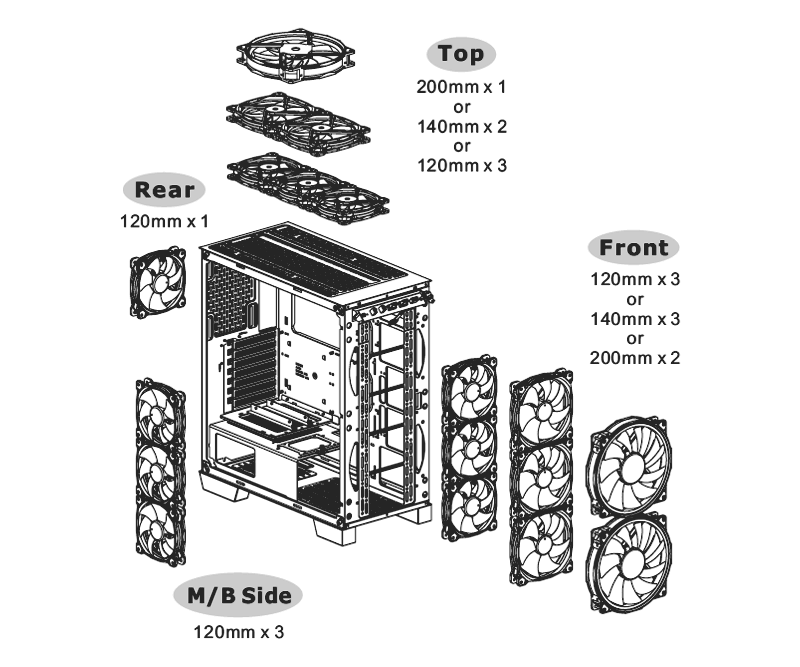 Top
200mm x 1
or
140mm x 2
or
120mm x 3

Rear
120mm x 1

Front
120mm x 3
or
140mm x 3
or
200mm x 2

M/B Side
120mm x 3