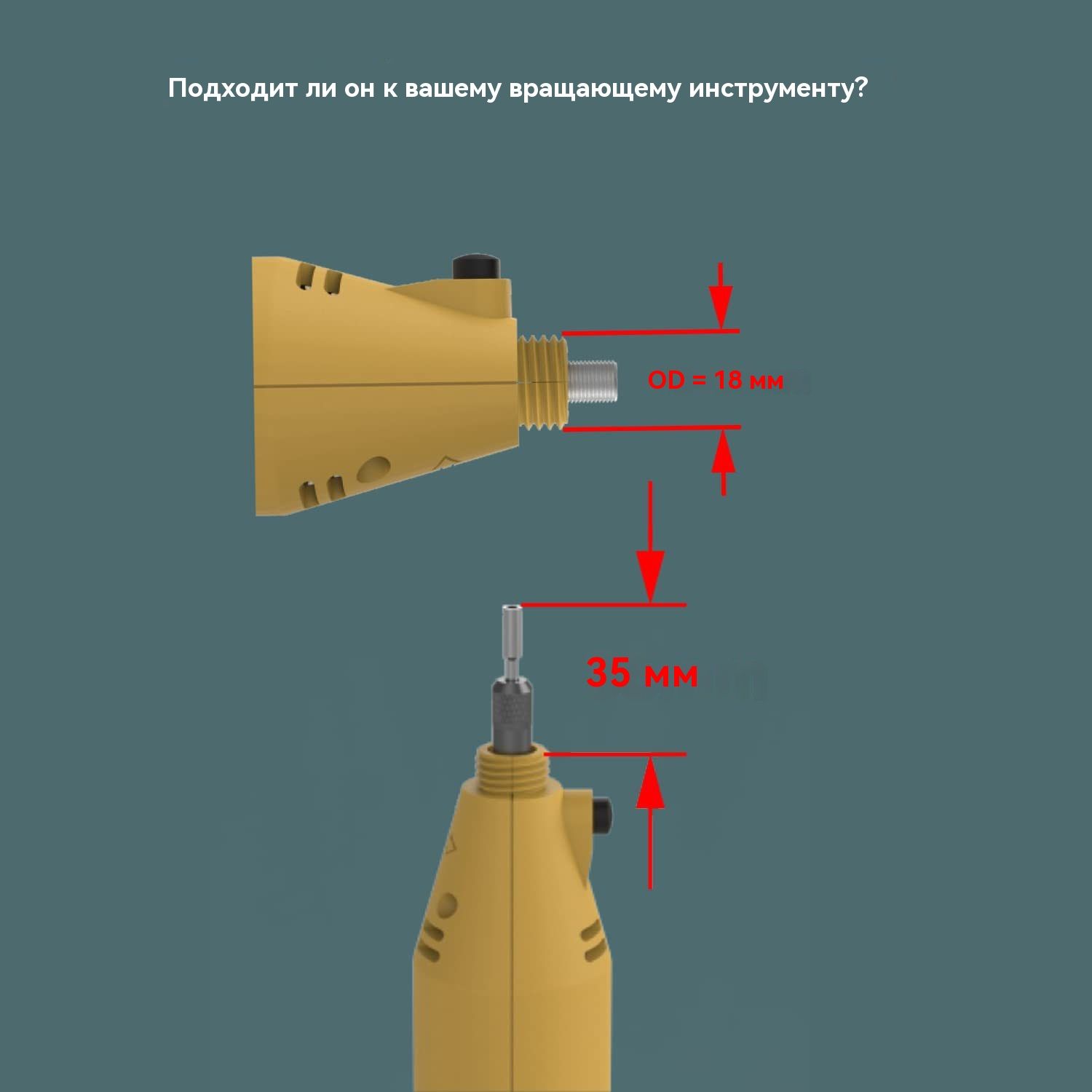 Подходит ли он к вашему вращающему инструменту?

OD = 18 мм

35 мм