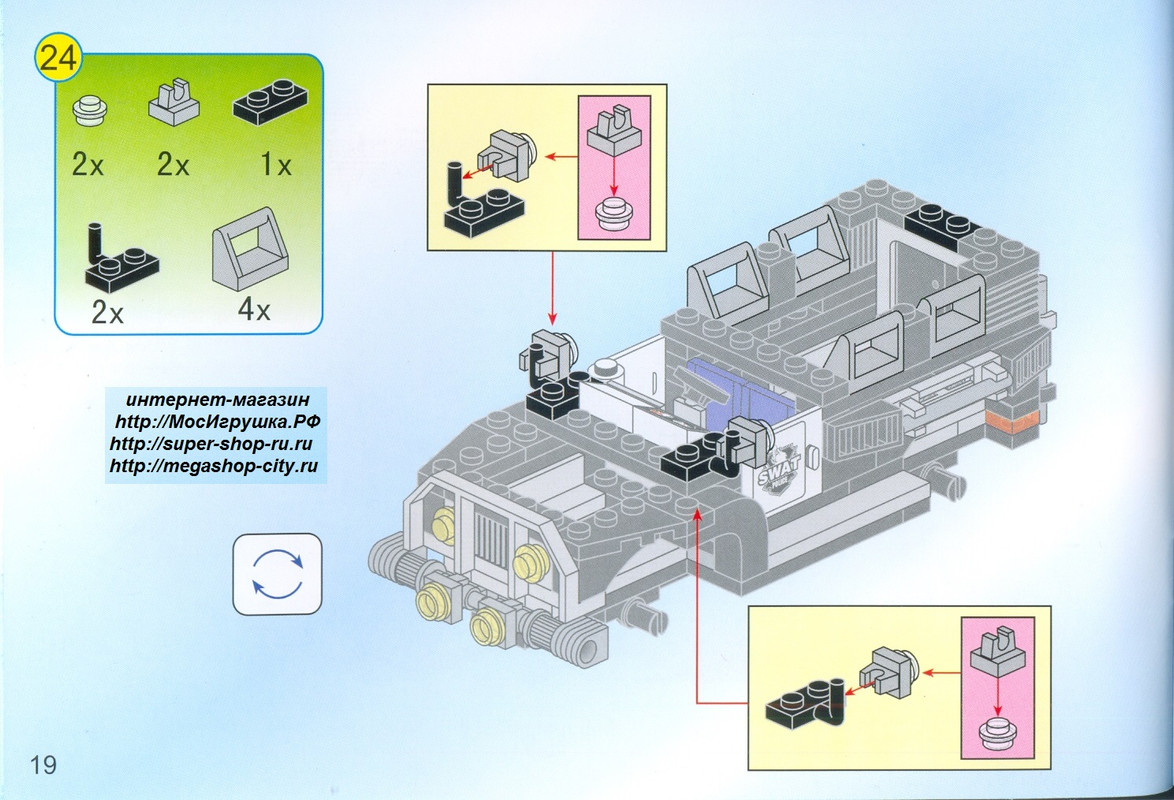 24

2x 2x 1x

2x 4x

интернет-магазин
http://МосИгрушка.РФ
http://super-shop-ru.ru
http://megashop-city.ru

SWAT

19