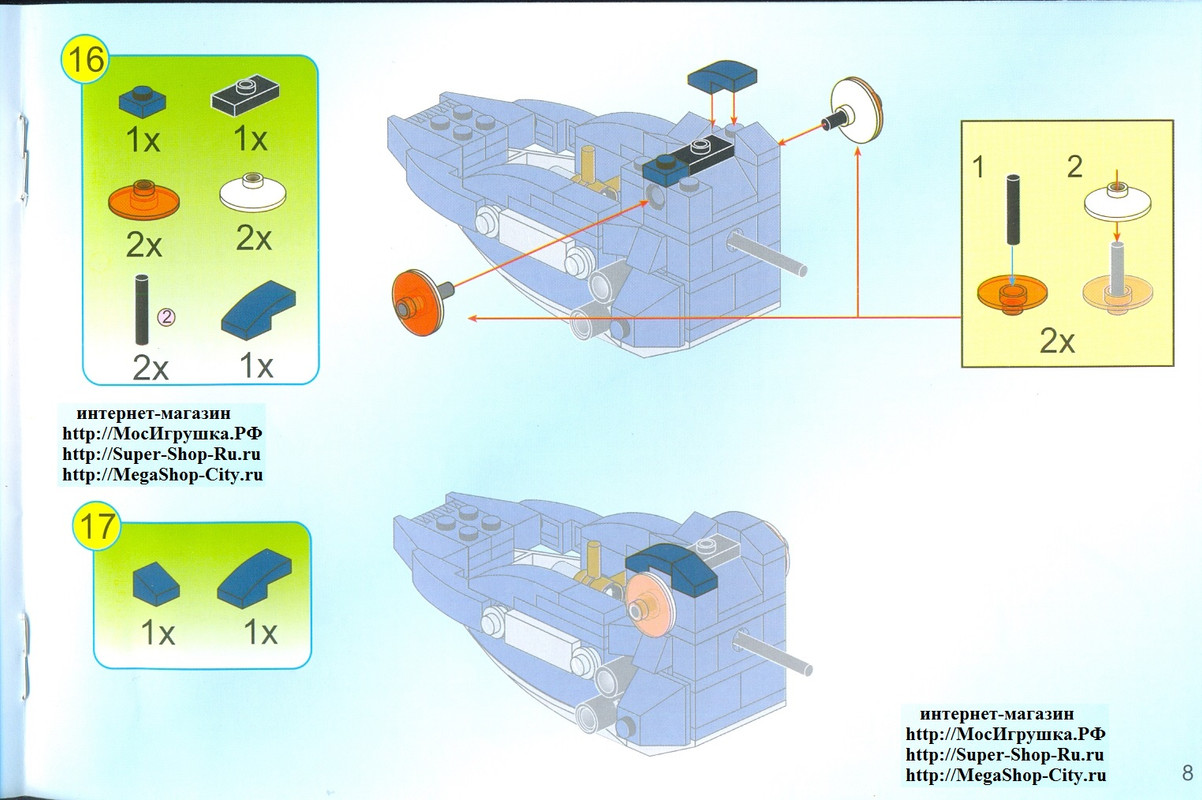 16

1x 1x

2x 2x

2

2x 1x

1 2

2x

интернет-магазин
http://МосИгрушка.РФ
http://Super-Shop-Ru.ru
http://MegaShop-City.ru

17

1x 1x

интернет-магазин
http://МосИгрушка.РФ
http://Super-Shop-Ru.ru
http://MegaShop-City.ru

8