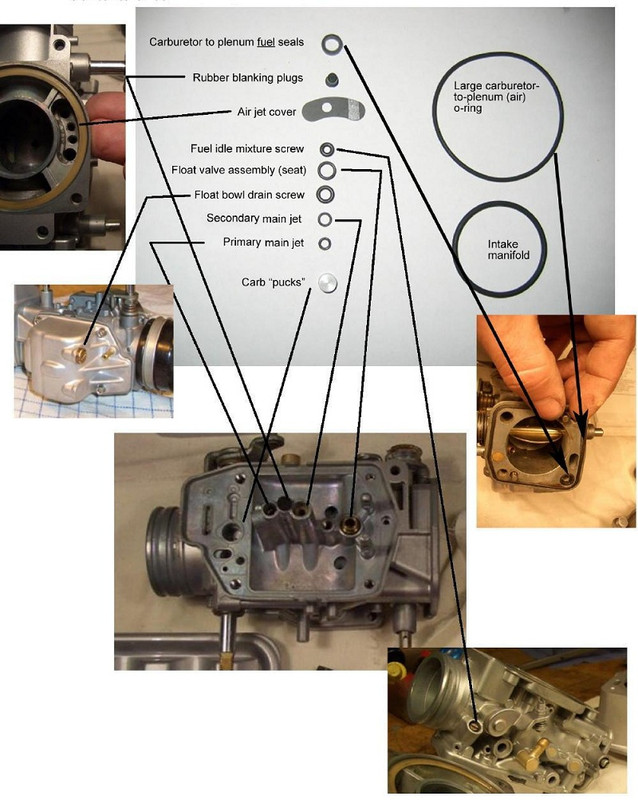 Carburetor to plenum fuel seals

Rubber blanking plugs

Air jet cover

Fuel idle mixture screw

Float valve assembly (seat)

Float bowl drain screw

Secondary main jet

Primary main jet

Carb "pucks"

Large carburetor-to-plenum (air) o-ring

Intake manifold