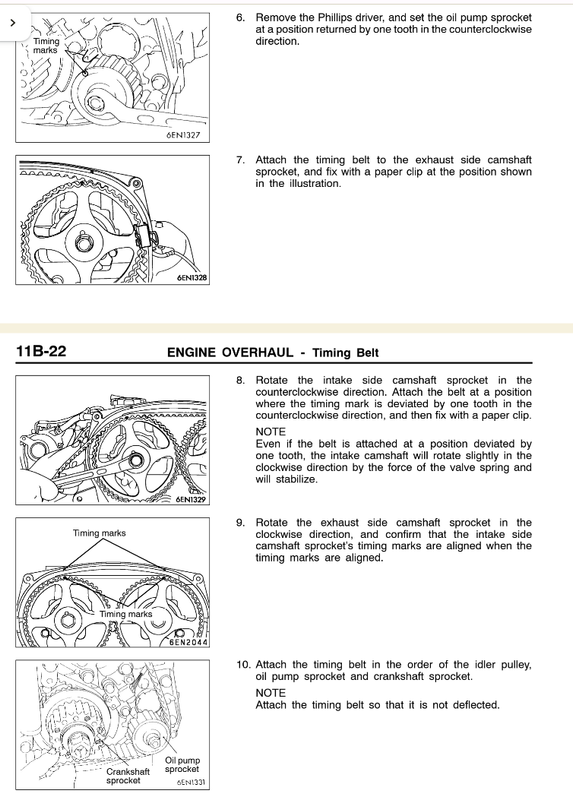 >

Timing marks

6EN1327

6. Remove the Phillips driver, and set the oil pump sprocket at a position returned by one tooth in the counterclockwise direction.

6EN1328

7. Attach the timing belt to the exhaust side camshaft sprocket, and fix with a paper clip at the position shown in the illustration.

11B-22 ENGINE OVERHAUL - Timing Belt

6EN1329

8. Rotate the intake side camshaft sprocket in the counterclockwise direction. Attach the belt at a position where the timing mark is deviated by one tooth in the counterclockwise direction, and then fix with a paper clip.

NOTE
Even if the belt is attached at a position deviated by one tooth, the intake camshaft will rotate slightly in the clockwise direction by the force of the valve spring and will stabilize.

Timing marks

Timing marks

6EN2044

9. Rotate the exhaust side camshaft sprocket in the clockwise direction, and confirm that the intake side camshaft sprocket's timing marks are aligned when the timing marks are aligned.

Crankshaft sprocket

Oil pump sprocket

6EN1331

10. Attach the timing belt in the order of the idler pulley, oil pump sprocket and crankshaft sprocket.

NOTE
Attach the timing belt so that it is not deflected.