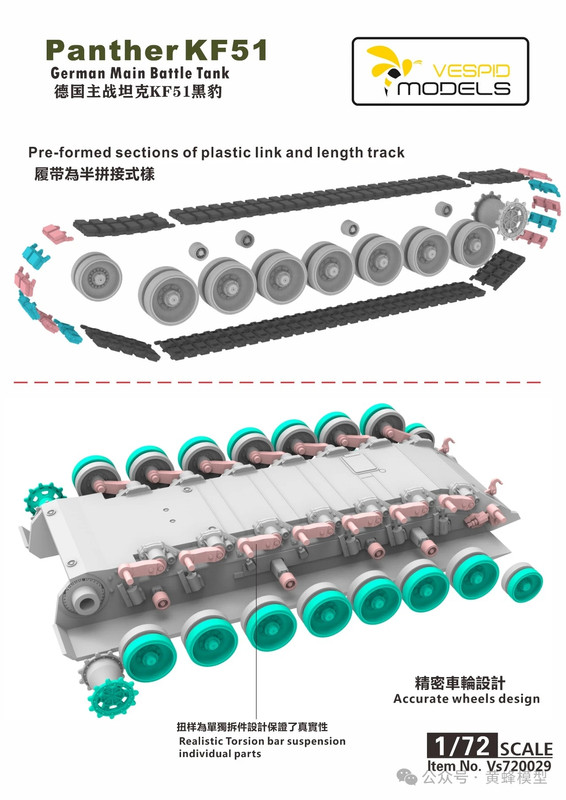 Panther KF51
German Main Battle Tank
德国主战坦克KF51黑豹

VESPID MODELS

Pre-formed sections of plastic link and length track
履带為半拼接式樣

精密車輪設計
Accurate wheels design

扭样為單獨拆件設計保證了真實性
Realistic Torsion bar suspension individual parts

1/72 SCALE
Item No. Vs720029

公众号 · 黄蜂模型