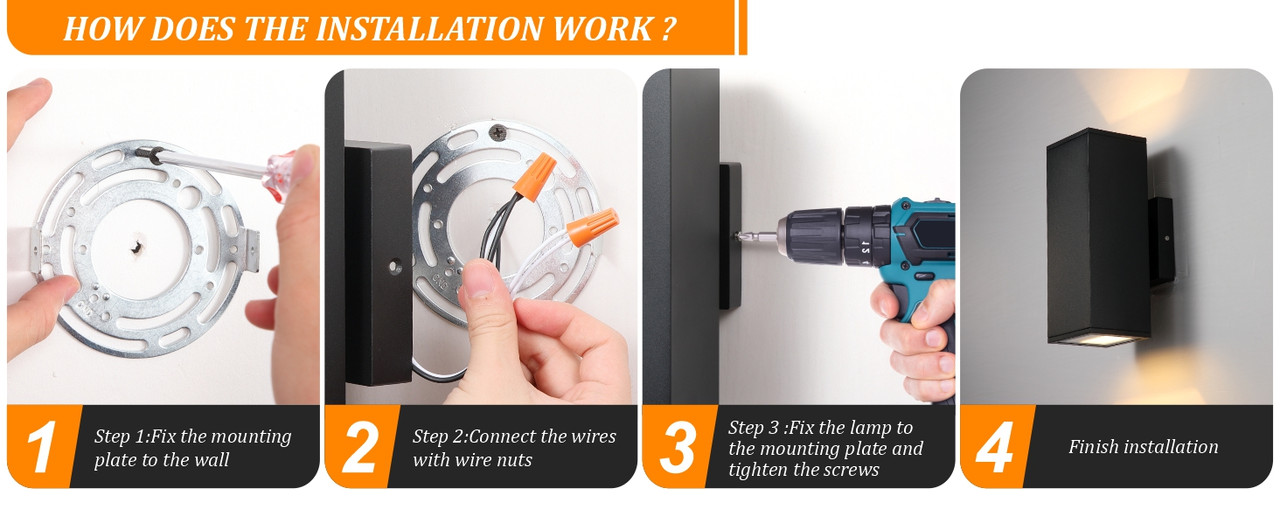 HOW DOES THE INSTALLATION WORK ?

1 Step 1:Fix the mounting plate to the wall

2 Step 2:Connect the wires with wire nuts

3 Step 3 :Fix the lamp to the mounting plate and tighten the screws

4 Finish installation