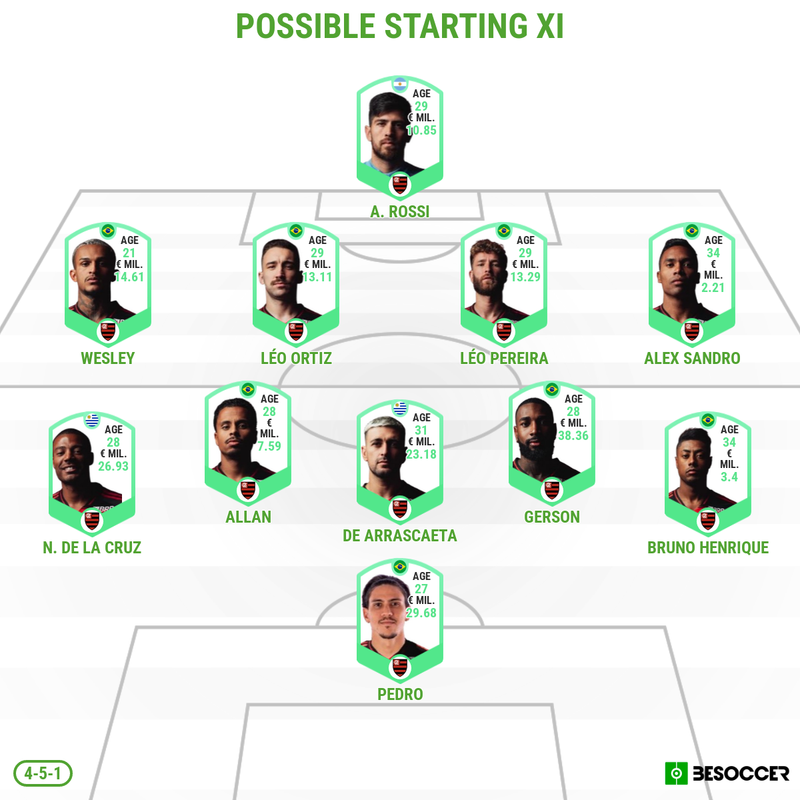 POSSIBLE STARTING XI

AGE
29
€ MIL.
10.85
A. ROSSI

AGE
21
€ MIL.
14.61
WESLEY

AGE
29
€ MIL.
13.11
LÉO ORTIZ

AGE
29
€ MIL.
13.29
LÉO PEREIRA

AGE
34
€
MIL.
2.21
ALEX SANDRO

AGE
28
€ MIL.
26.93
N. DE LA CRUZ

AGE
28
€
MIL.
7.59
ALLAN

AGE
31
€ MIL.
23.18
DE ARRASCAETA

AGE
28
€ MIL.
38.36
GERSON

AGE
34
€
MIL.
3.4
BRUNO HENRIQUE

AGE
27
€ MIL.
29.68
PEDRO

4-5-1

BESOCCER