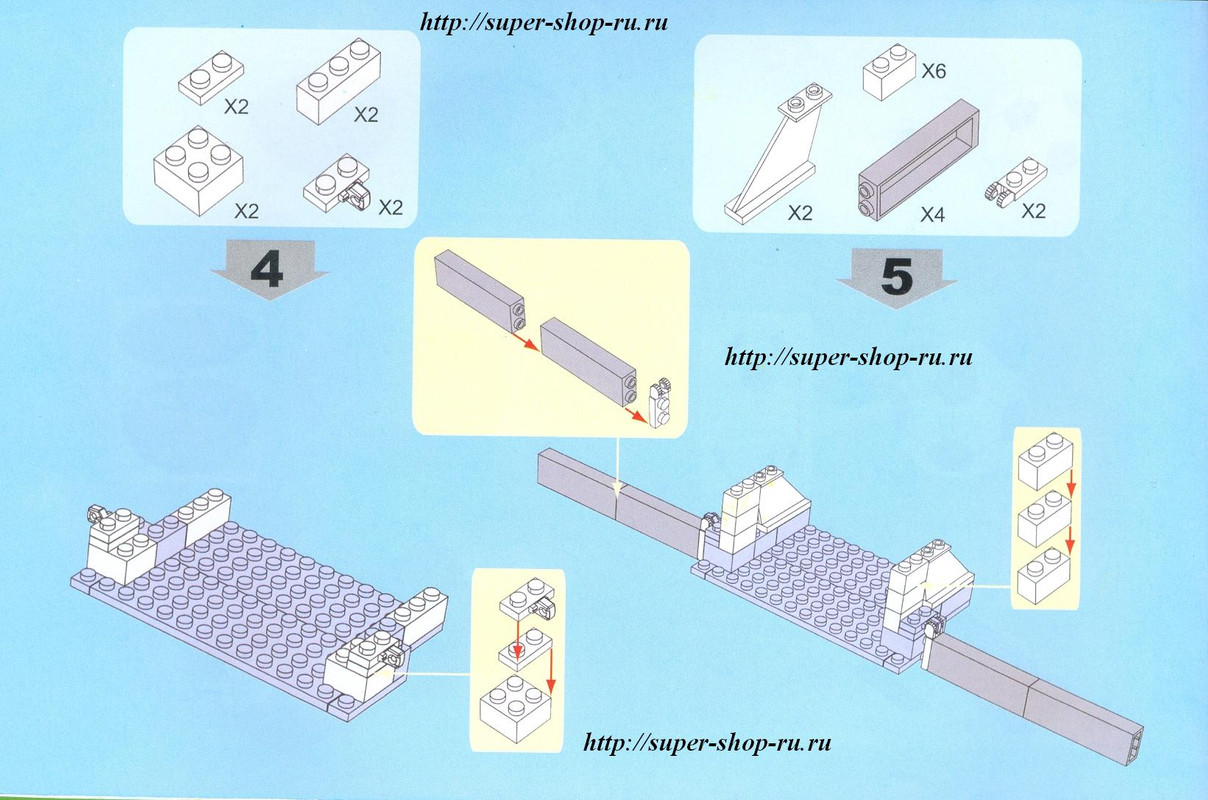 http://super-shop-ru.ru

X2
X2
X2
X2

4

X6
X2
X4
X2

5

http://super-shop-ru.ru

http://super-shop-ru.ru