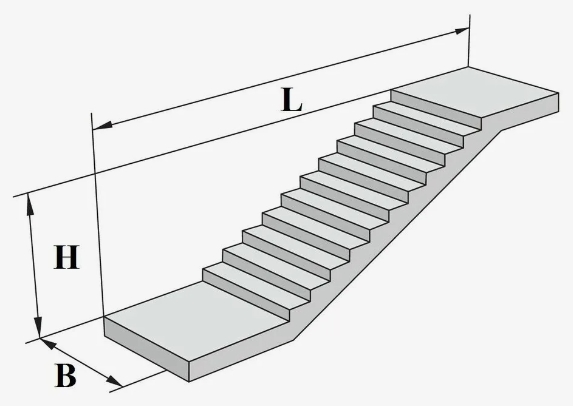 L

H

B