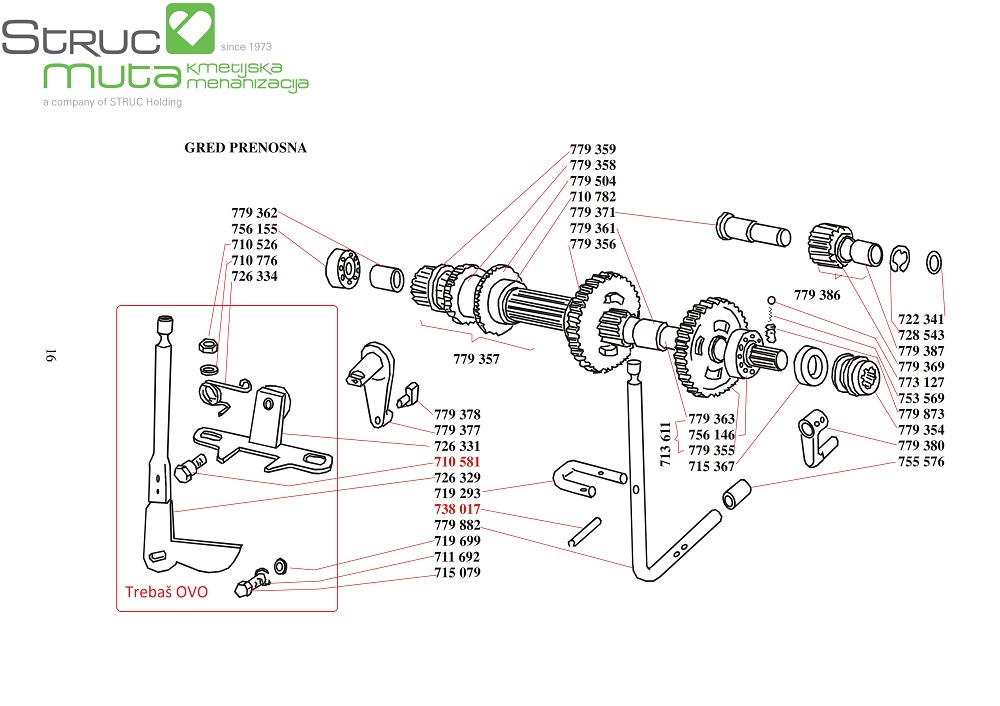 STRUC since 1973
muta kmetijska mehanizacija
a company of STRUC Holding

GRED PRENOSNA

16

779 362
756 155
710 526
710 776
726 334

779 359
779 358
779 504
710 782
779 371
779 361
779 356

779 357

779 386

722 341
728 543
779 387
779 369
773 127
753 569
779 873
779 354
779 380
755 576

779 378
779 377
726 331
710 581
726 329
719 293
738 017
779 882
719 699
711 692
715 079

713 611
779 363
756 146
779 355
715 367

Trebaš OVO