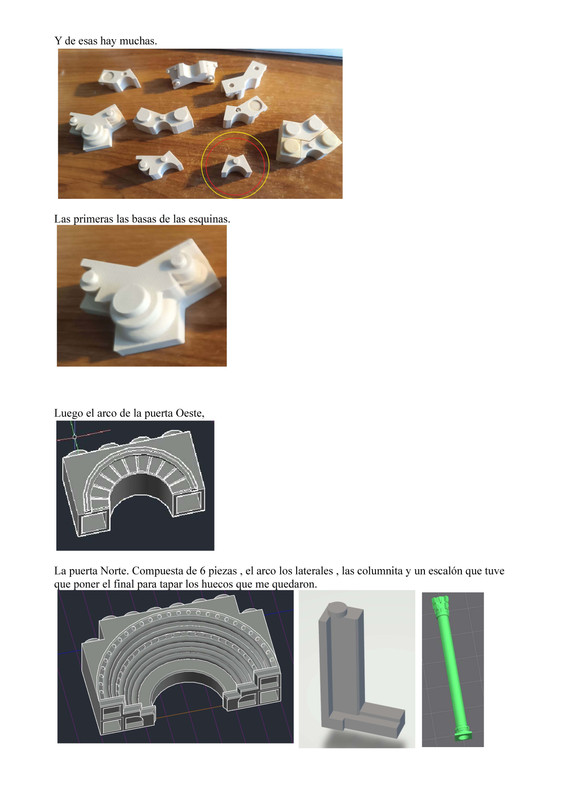 Y de esas hay muchas.

Las primeras las basas de las esquinas.

Luego el arco de la puerta Oeste,

La puerta Norte. Compuesta de 6 piezas , el arco los laterales , las columnita y un escalón que tuve que poner el final para tapar los huecos que me quedaron.