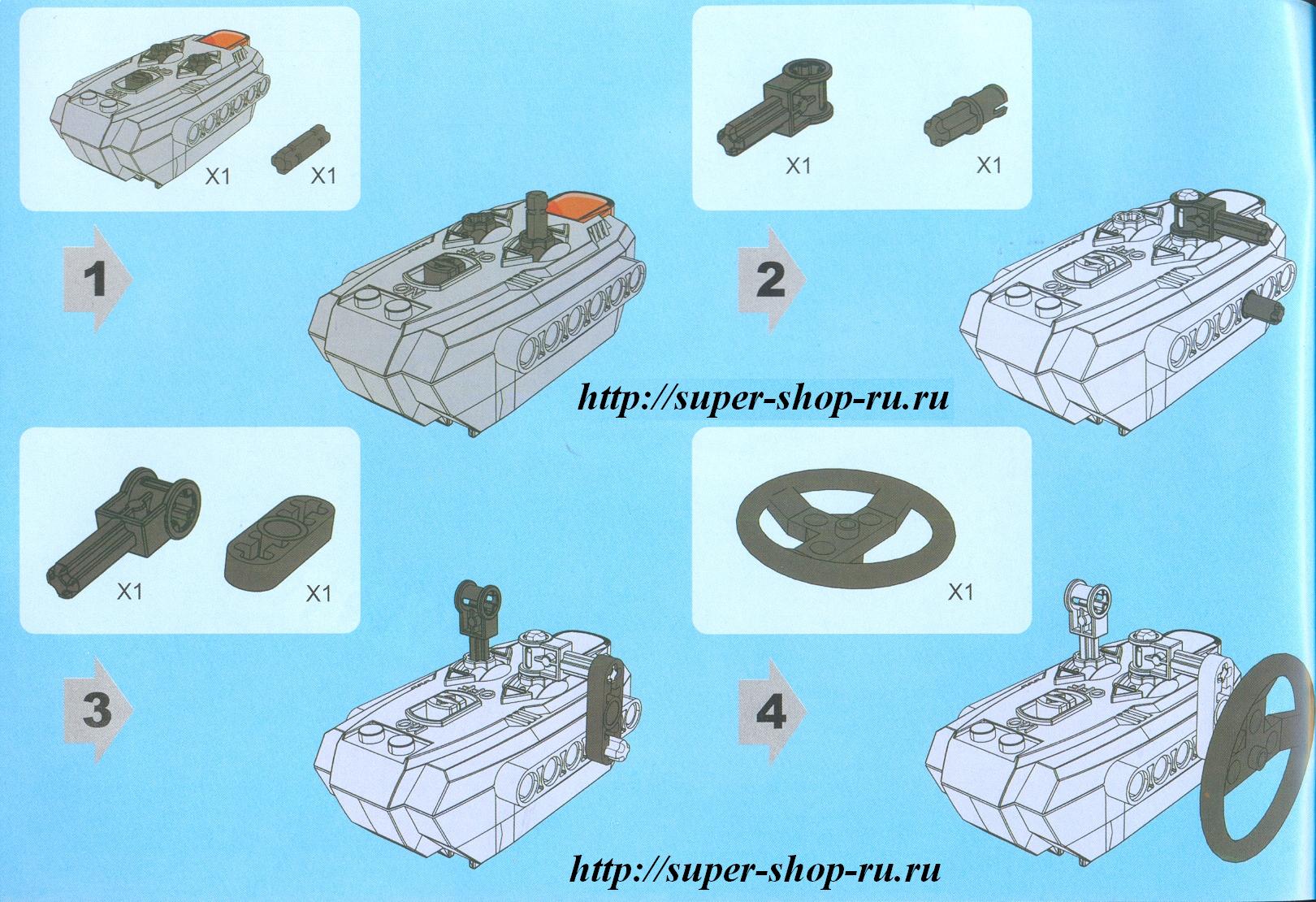 X1 X1

1

X1 X1

2

http://super-shop-ru.ru

X1 X1

3

X1

4

http://super-shop-ru.ru