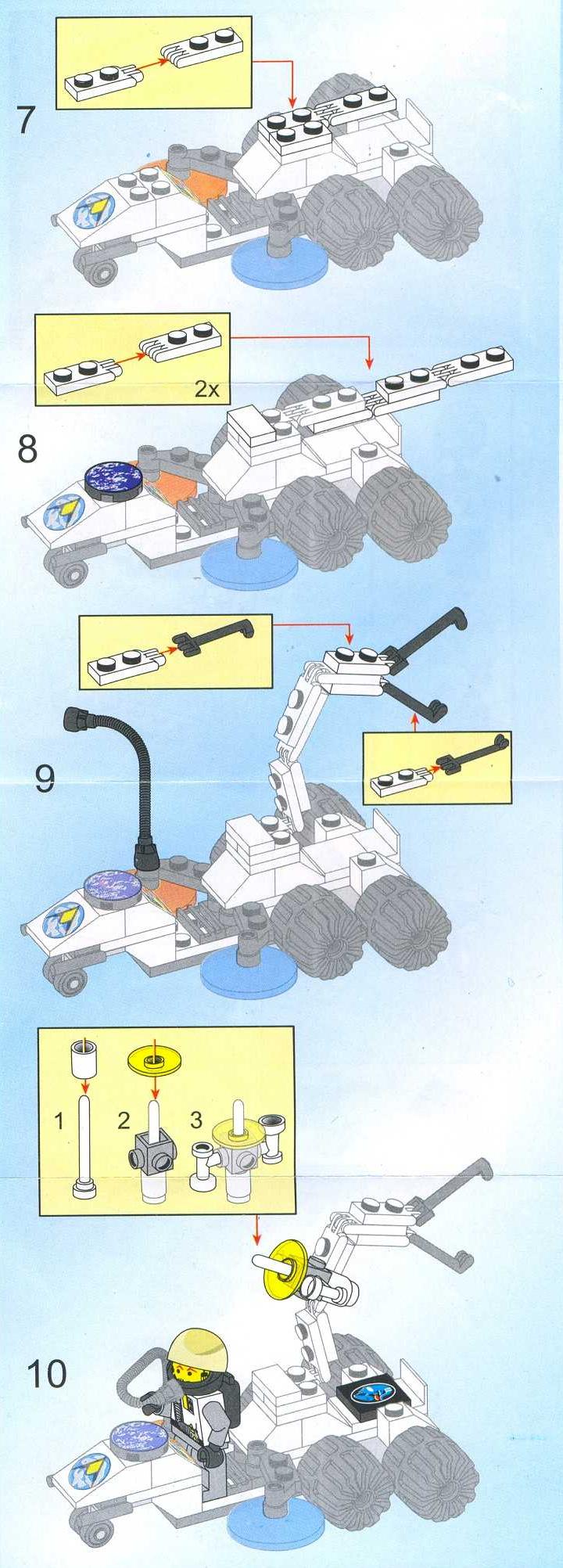 7

2x

8

9

1 2 3

10